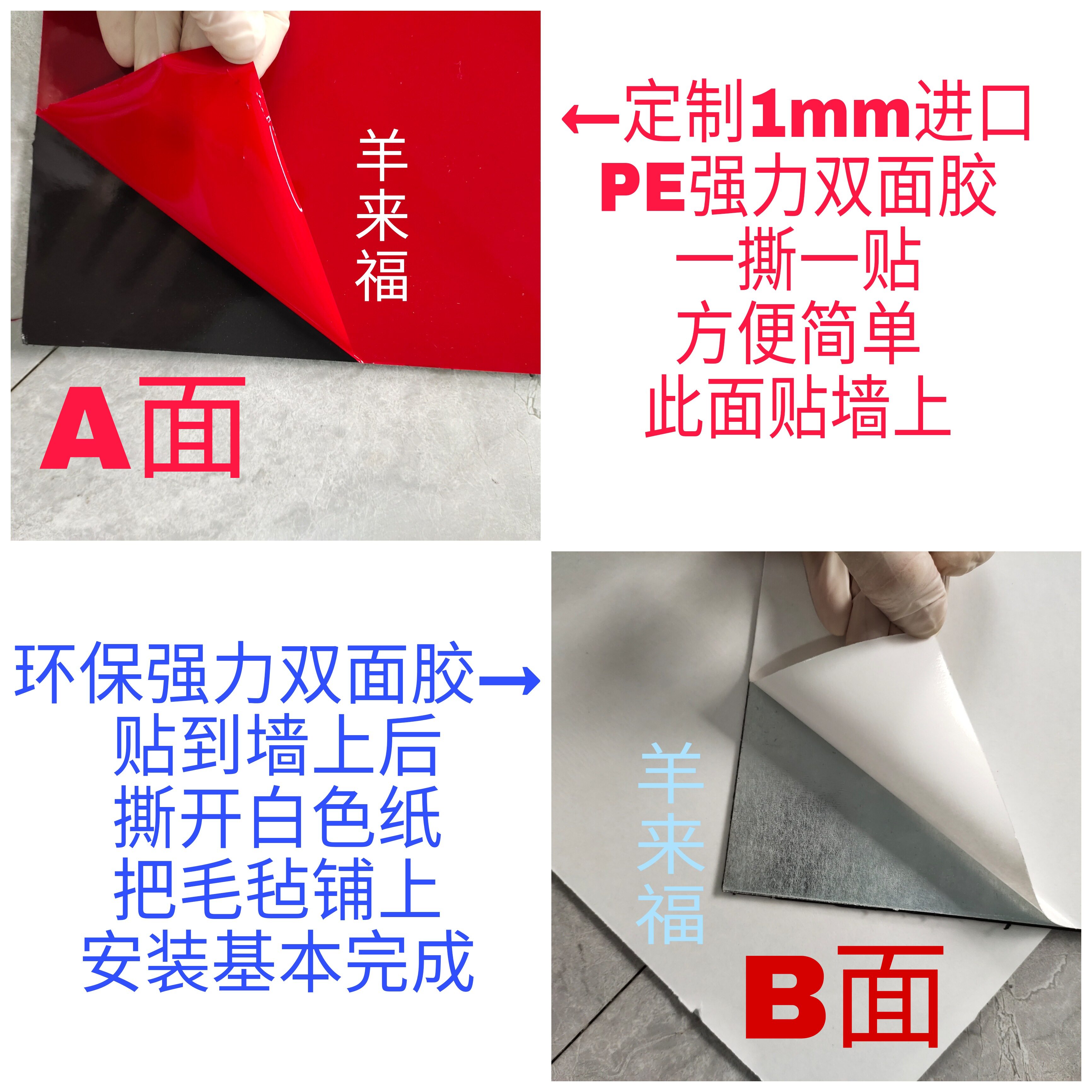 羊来福

A面

←定制1mm进口
PE强力双面胶
一撕一贴
方便简单
此面贴墙上

环保强力双面胶→
贴到墙上后
撕开白色纸
把毛毡铺上
安装基本完成

羊来福

B面