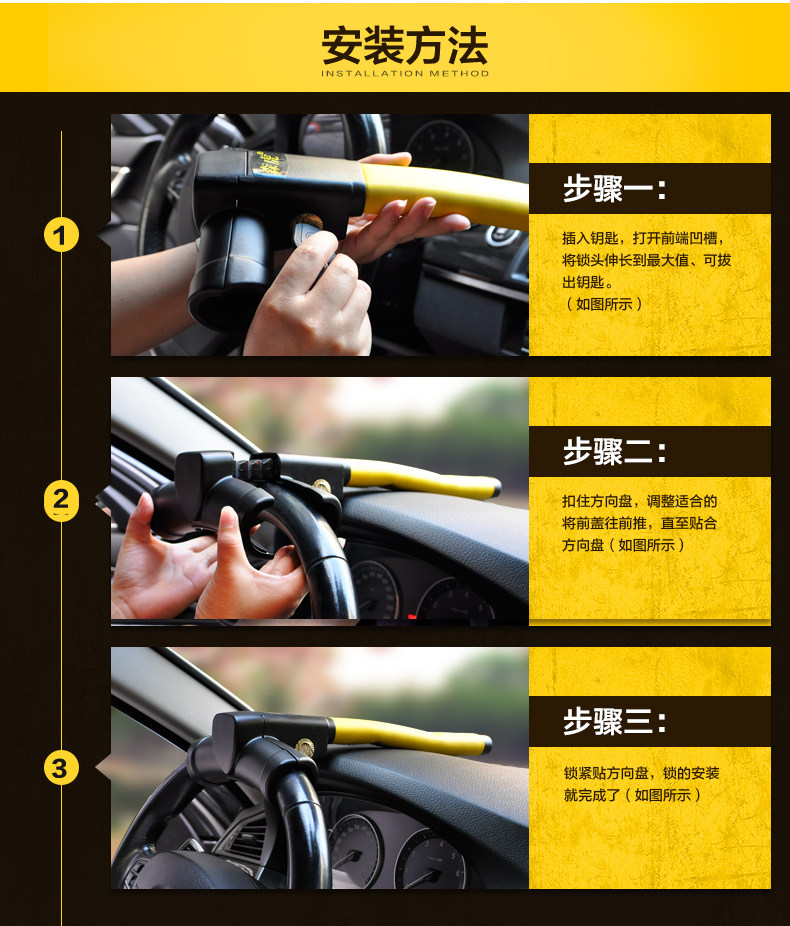 安装方法
INSTALLATION METHOD

1

步骤一：

插入钥匙，打开前端凹槽，将锁头伸长到最大值、可拔出钥匙。
（如图所示）

2

步骤二：

扣住方向盘，调整适合的将前盖往前推，直至贴合方向盘（如图所示）

3

步骤三：

锁紧贴方向盘，锁的安装就完成了（如图所示）