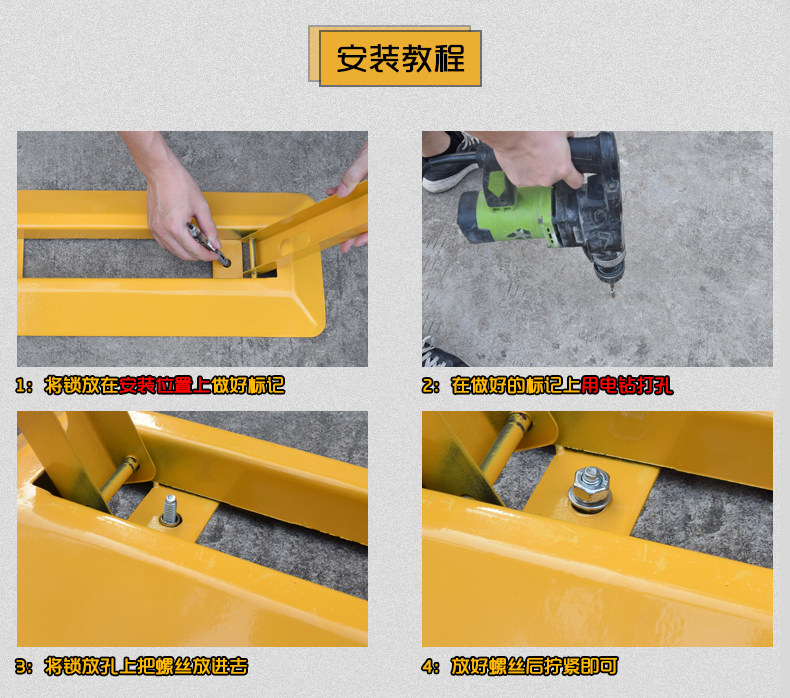 安装教程

1：将锁放在安装位置上做好标记

2：在做好的标记上用电钻打孔

3：将锁放孔上把螺丝放进去

4：放好螺丝后拧紧即可