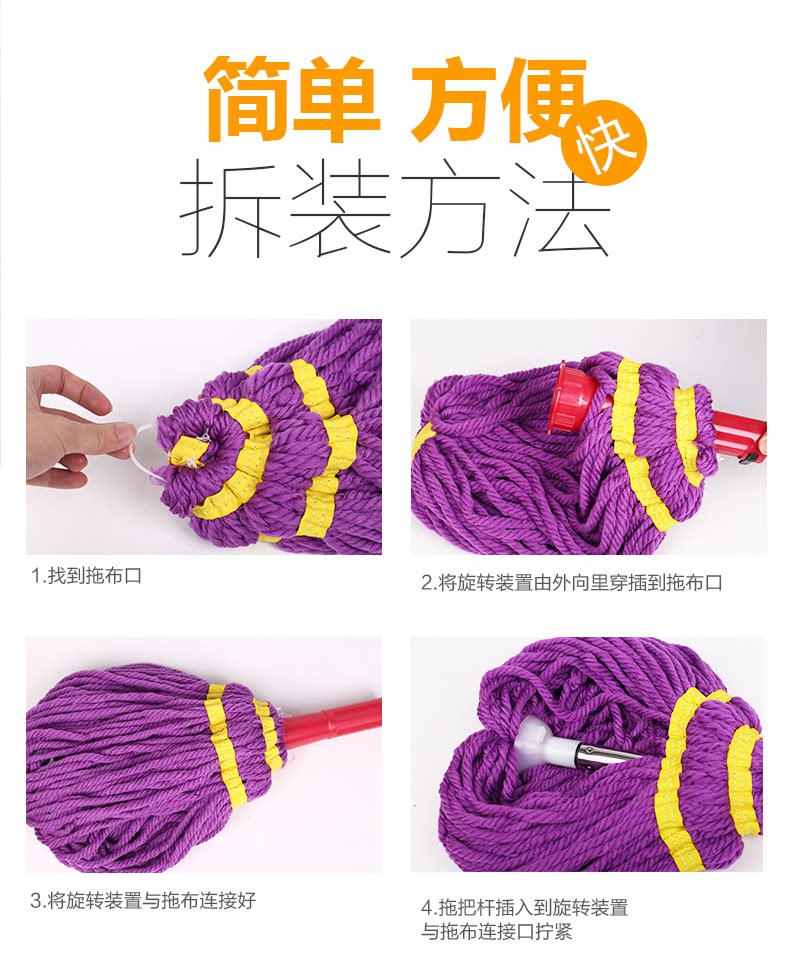 简单 方便 快

拆装方法

1.找到拖布口

2.将旋转装置由外向里穿插到拖布口

3.将旋转装置与拖布连接好

4.拖把杆插入到旋转装置与拖布连接口拧紧