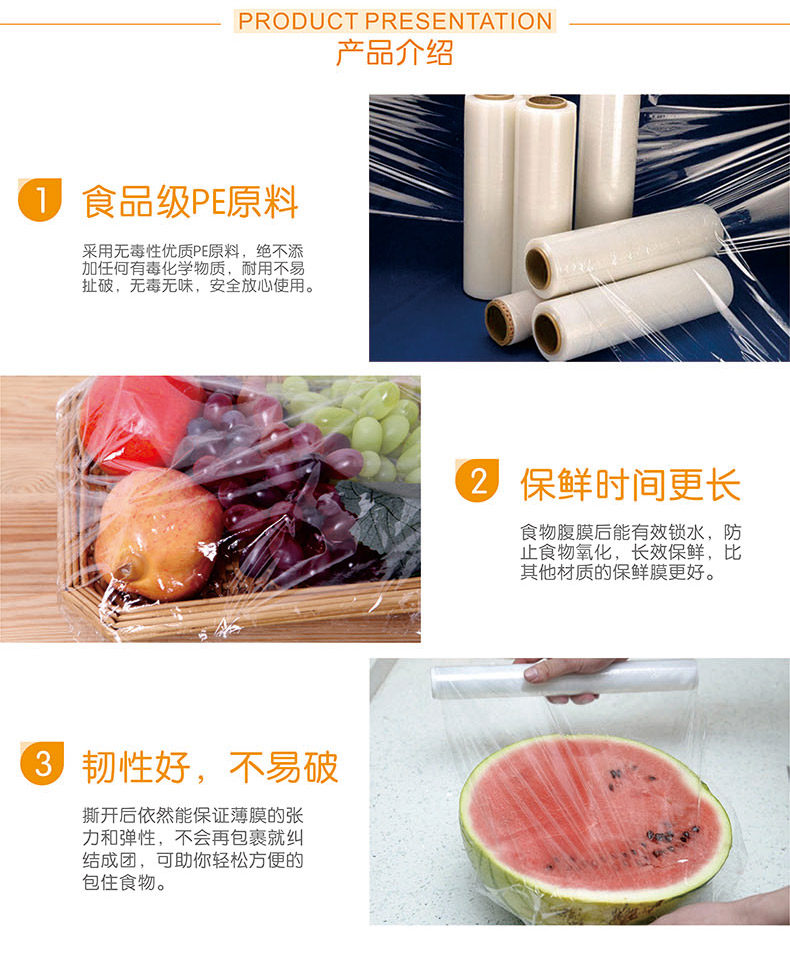 PRODUCT PRESENTATION
产品介绍

1 食品级PE原料

采用无毒性优质PE原料，绝不添加任何有毒化学物质，耐用不易扯破，无毒无味，安全放心使用。

2 保鲜时间更长

食物腹膜后能有效锁水，防止食物氧化，长效保鲜，比其他材质的保鲜膜更好。

3 韧性好，不易破

撕开后依然能保证薄膜的张力和弹性，不会再包裹就纠结成团，可助你轻松方便的包住食物。