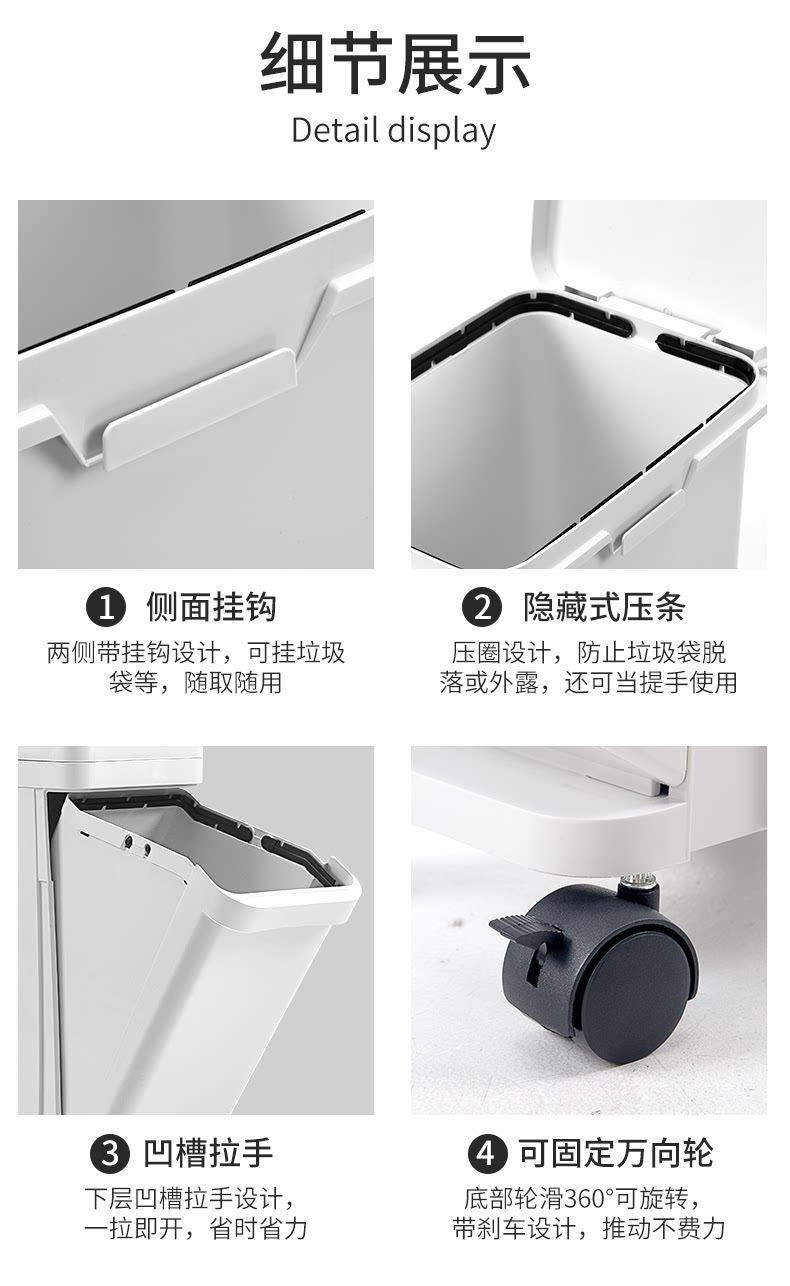 细节展示
Detail display

1 侧面挂钩
两侧带挂钩设计，可挂垃圾袋等，随取随用

2 隐藏式压条
压圈设计，防止垃圾袋脱落或外露，还可当提手使用

3 凹槽拉手
下层凹槽拉手设计，一拉即开，省时省力

4 可固定万向轮
底部轮滑360°可旋转，带刹车设计，推动不费力