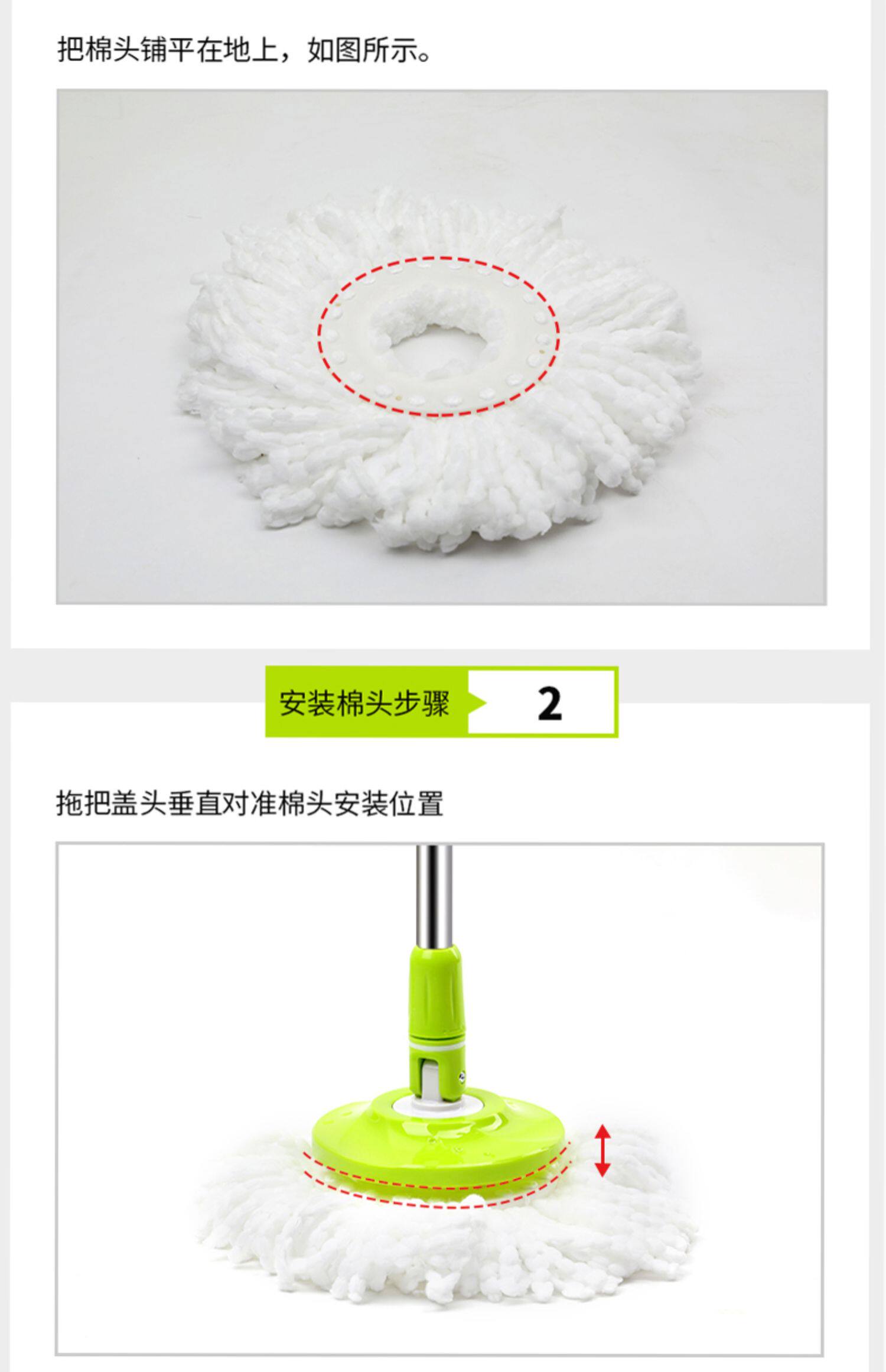 把棉头铺平在地上，如图所示。

安装棉头步骤 2

拖把盖头垂直对准棉头安装位置