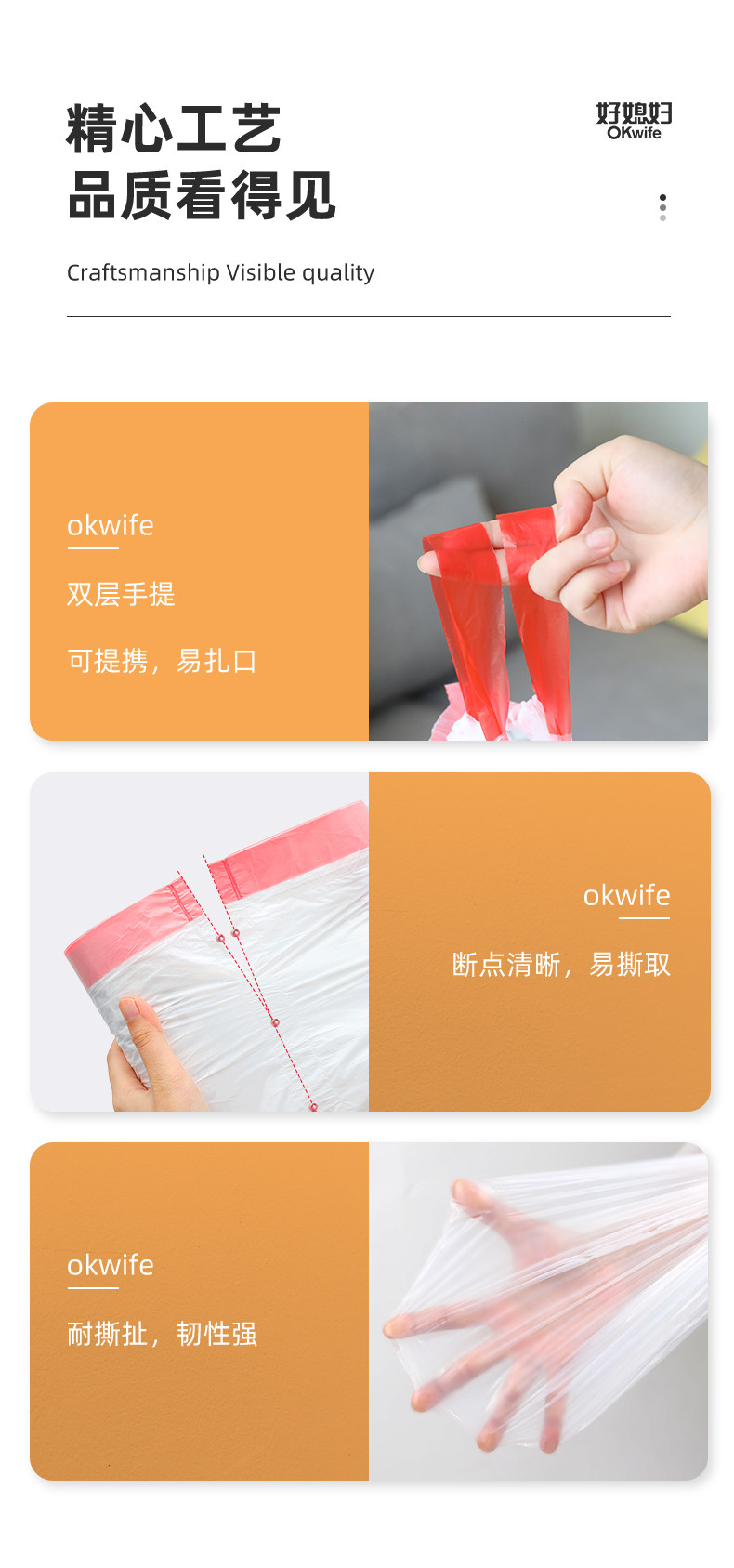 精心工艺
品质看得见

好媳妇
OKwife

Craftsmanship Visible quality

okwife

双层手提

可提携，易扎口

okwife

断点清晰，易撕取

okwife

耐撕扯，韧性强