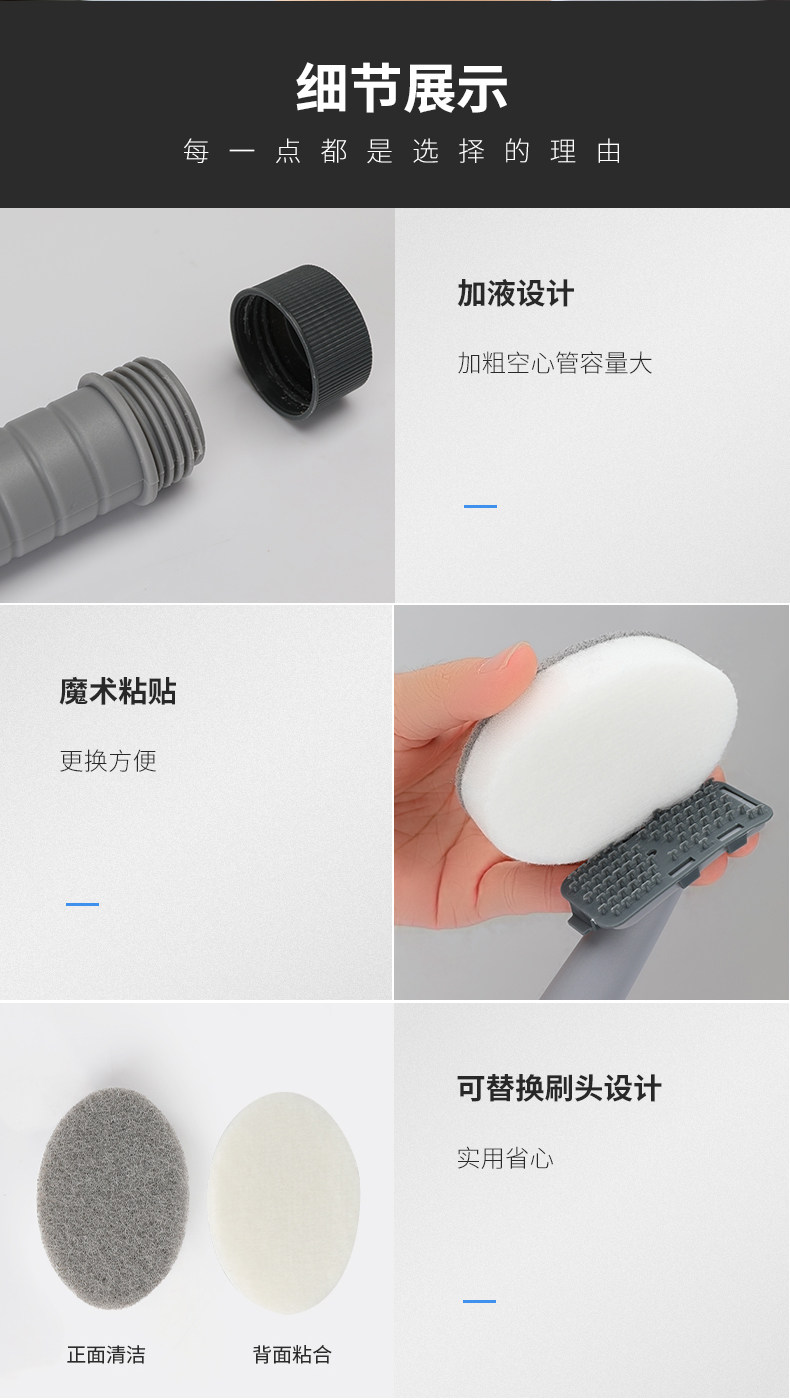 细节展示

每一点都是选择的理由

加液设计

加粗空心管容量大

魔术粘贴

更换方便

可替换刷头设计

实用省心

正面清洁

背面粘合