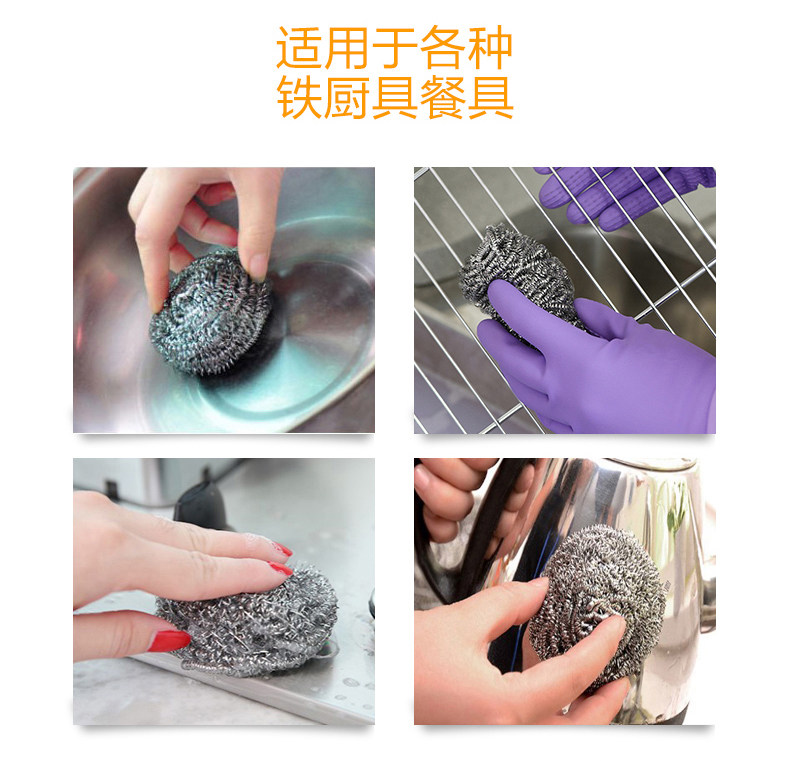 适用于各种
铁厨具餐具