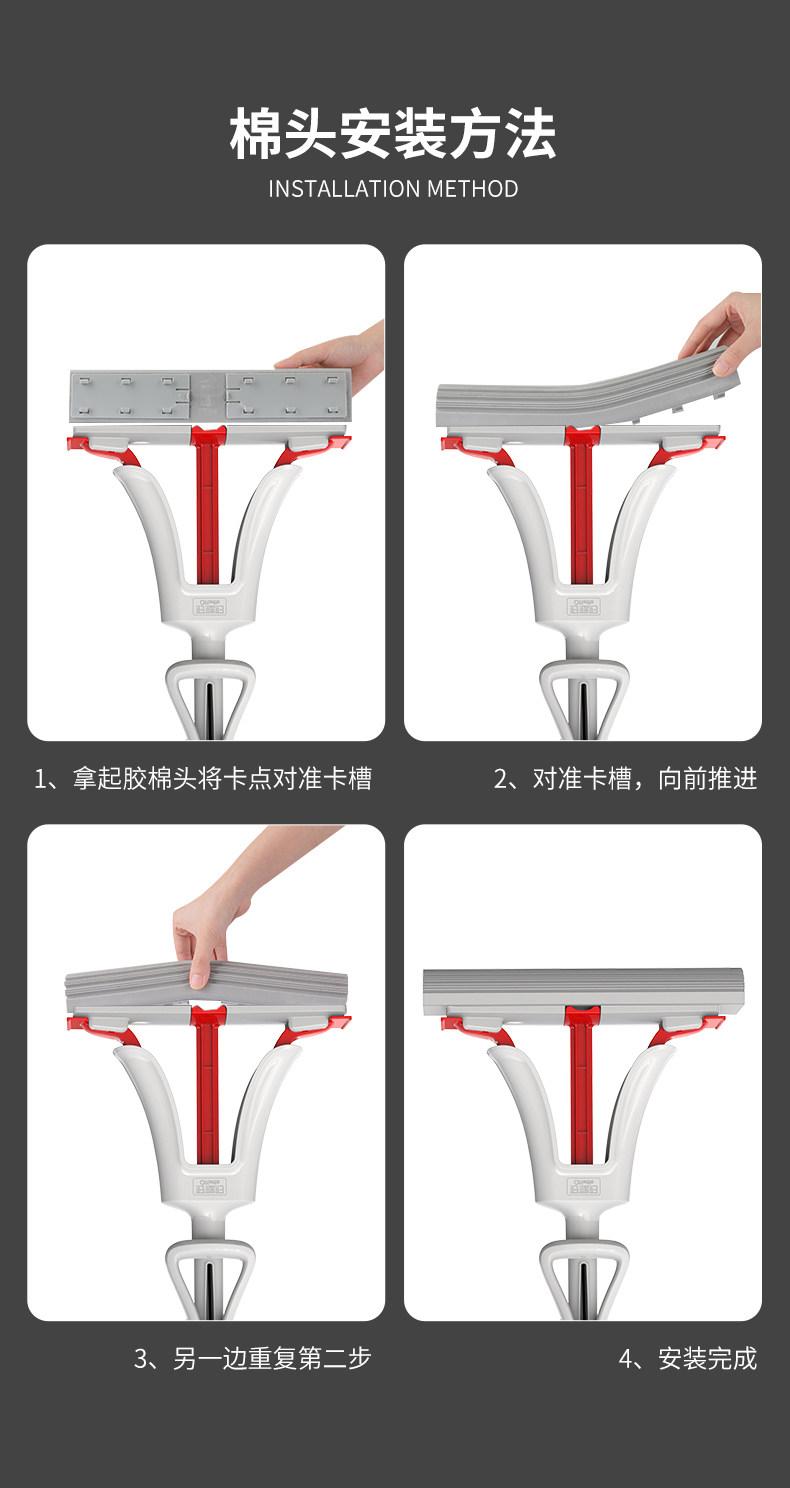 棉头安装方法

INSTALLATION METHOD

1、拿起胶棉头将卡点对准卡槽

2、对准卡槽，向前推进

3、另一边重复第二步

4、安装完成