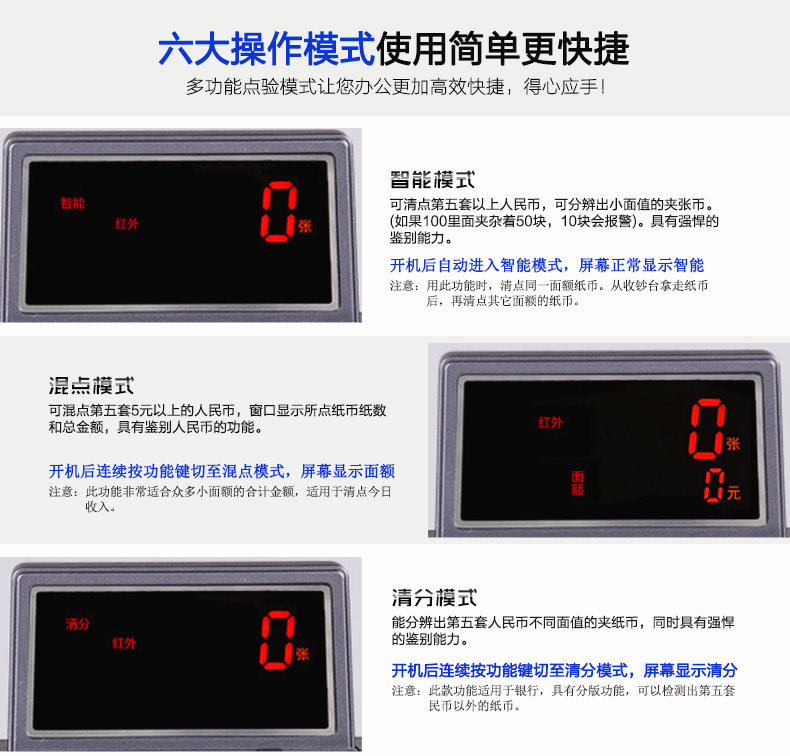 六大操作模式使用简单更快捷
多功能点验模式让您办公更加高效快捷，得心应手！

智能
红外
0
张

智能模式
可清点第五套以上人民币，可分辨出小面值的夹张币。(如果100里面夹杂着50块，10块会报警)。具有强悍的鉴别能力。

开机后自动进入智能模式，屏幕正常显示智能

注意：用此功能时，清点同一面额纸币。从收钞台拿走纸币后，再清点其它面额的纸币。

混点模式
可混点第五套5元以上的人民币，窗口显示所点纸币纸数和总金额，具有鉴别人民币的功能。

开机后连续按功能键切至混点模式，屏幕显示面额

注意：此功能非常适合众多小面额的合计金额，适用于清点今日收入。

红外
0
张
面额
0
元

清分
红外
0
张

清分模式
能分辨出第五套人民币不同面值的夹纸币，同时具有强悍的鉴别能力。

开机后连续按功能键切至清分模式，屏幕显示清分

注意：此款功能适用于银行，具有分版功能，可以检测出第五套民币以外的纸币。