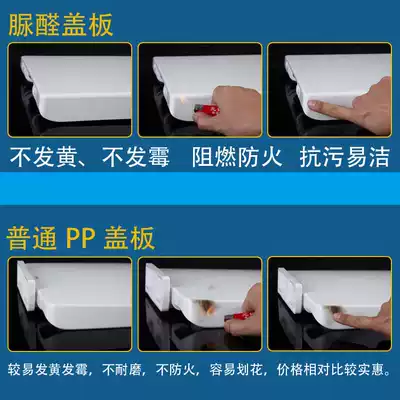 脲醛盖板

不发黄、不发霉　阻燃防火　抗污易洁

普通 PP 盖板

较易发黄发霉，不耐磨，不防火，容易划花，价格相对比较实惠。