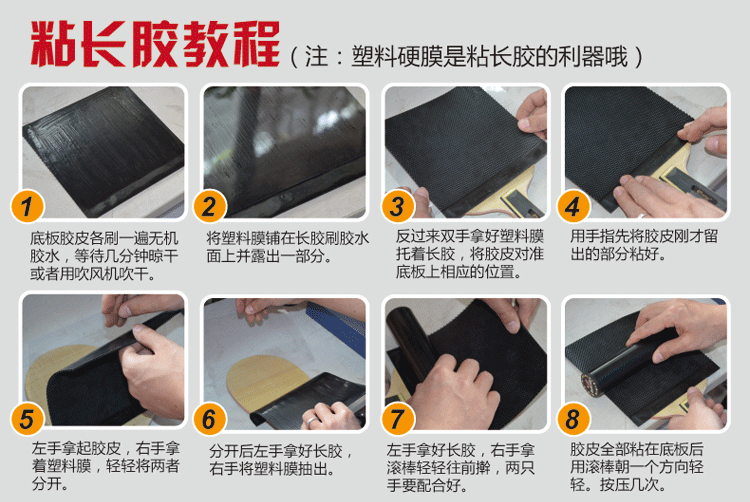 粘长胶教程（注：塑料硬膜是粘长胶的利器哦）

1
底板胶皮各刷一遍无机胶水，等待几分钟晾干或者用吹风机吹干。

2
将塑料膜铺在长胶刷胶水面上并露出一部分。

3
反过来双手拿好塑料膜托着长胶，将胶皮对准底板上相应的位置。

4
用手指先将胶皮刚才留出的部分粘好。

5
左手拿起胶皮，右手拿着塑料膜，轻轻将两者分开。

6
分开后左手拿好长胶，右手将塑料膜抽出。

7
左手拿好长胶，右手拿滚棒轻轻往前擀，两只手要配合好。

8
胶皮全部粘在底板后用滚棒朝一个方向轻轻。按压几次。