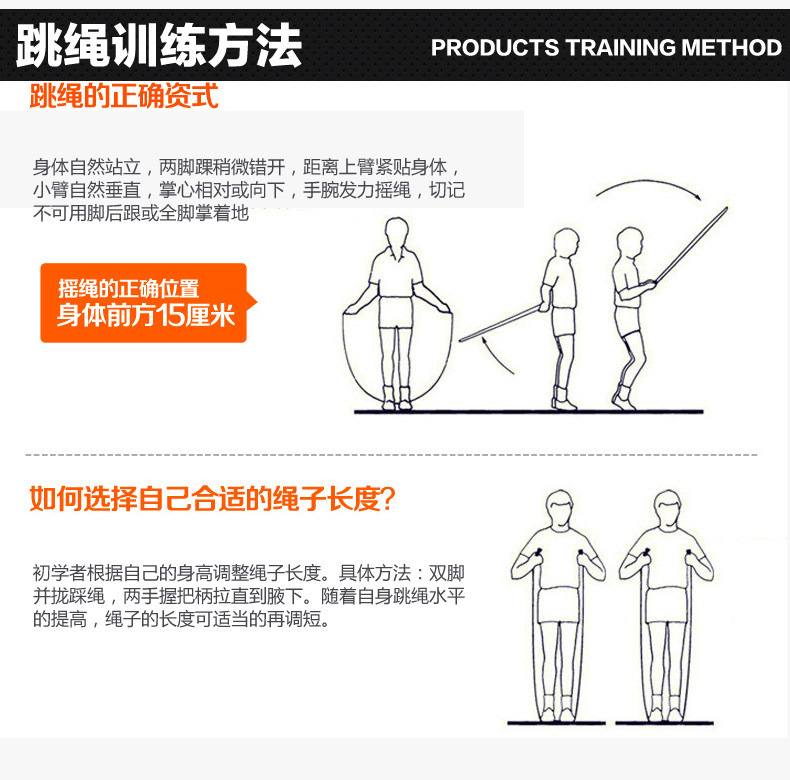 跳绳训练方法

PRODUCTS TRAINING METHOD

跳绳的正确资式

身体自然站立，两脚踝稍微错开，距离上臂紧贴身体，小臂自然垂直，掌心相对或向下，手腕发力摇绳，切记不可用脚后跟或全脚掌着地

摇绳的正确位置
身体前方15厘米

如何选择自己合适的绳子长度?

初学者根据自己的身高调整绳子长度。具体方法：双脚并拢踩绳，两手握把柄拉直到腋下。随着自身跳绳水平的提高，绳子的长度可适当的再调短。