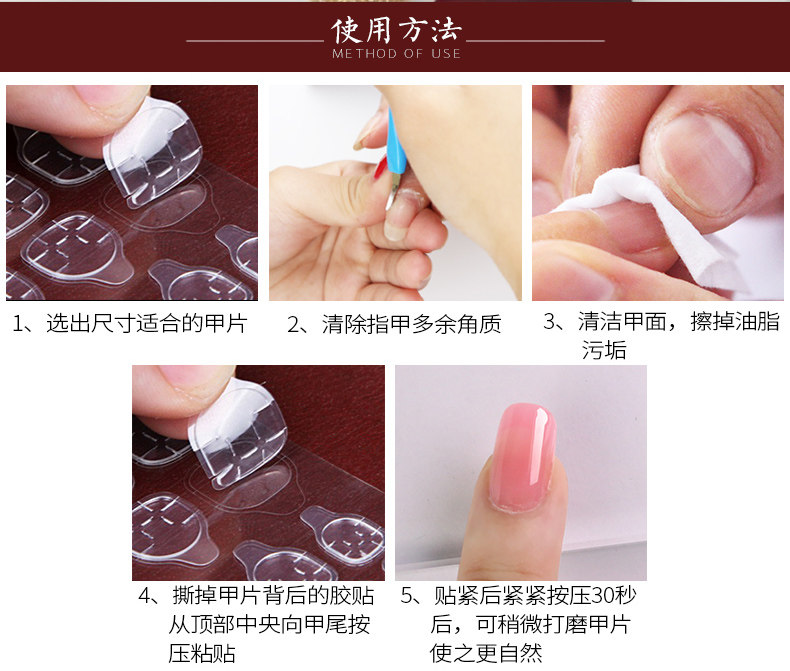 使用方法
METHOD OF USE

1、选出尺寸适合的甲片

2、清除指甲多余角质

3、清洁甲面，擦掉油脂污垢

4、撕掉甲片背后的胶贴从顶部中央向甲尾按压粘贴

5、贴紧后紧紧按压30秒后，可稍微打磨甲片使之更自然