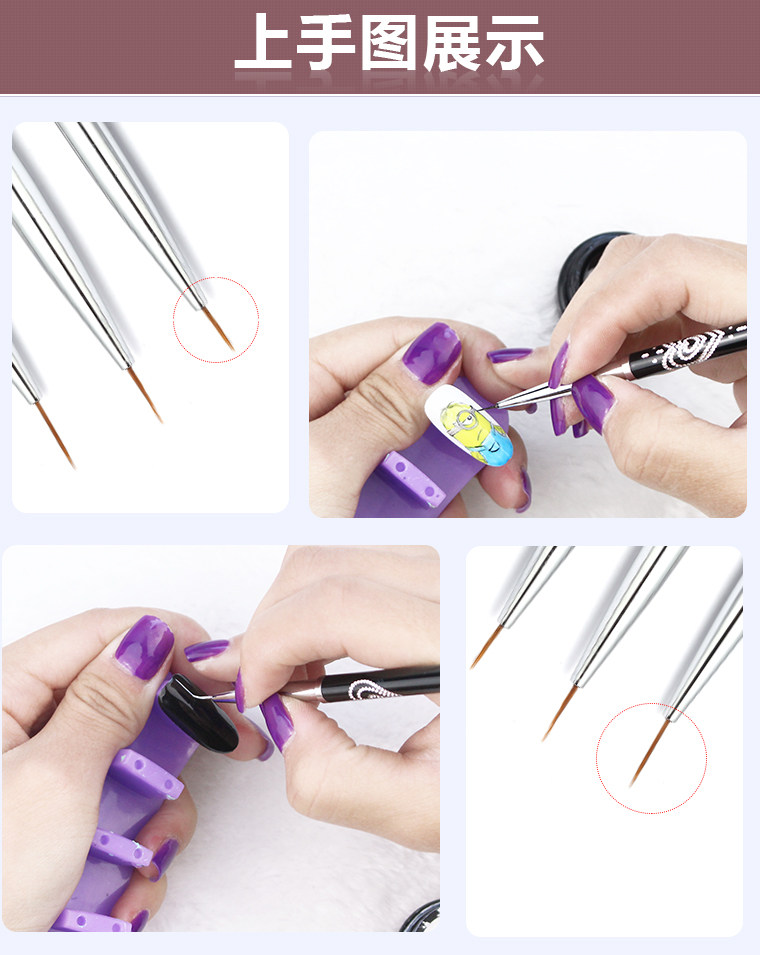 上手图展示