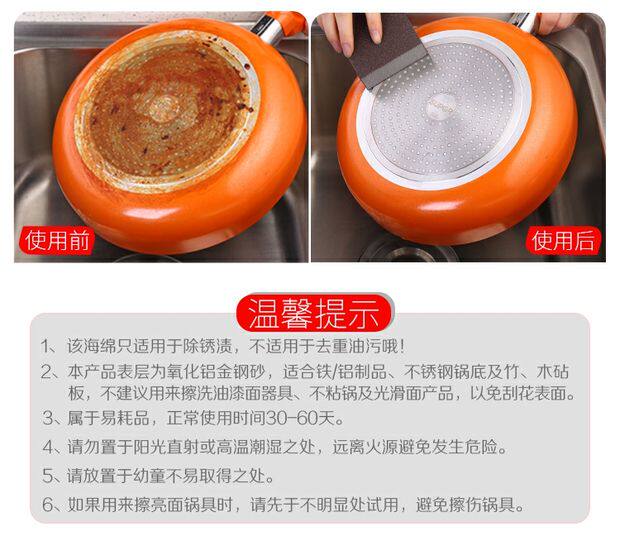 使用前

使用后

温馨提示

1、该海绵只适用于除锈渍，不适用于去重油污哦！

2、本产品表层为氧化铝金钢砂，适合铁/铝制品、不锈钢锅底及竹、木砧板，不建议用来擦洗油漆面器具、不粘锅及光滑面产品，以免刮花表面。

3、属于易耗品，正常使用时间30-60天。

4、请勿置于阳光直射或高温潮湿之处，远离火源避免发生危险。

5、请放置于幼童不易取得之处。

6、如果用来擦亮面锅具时，请先于不明显处试用，避免擦伤锅具。