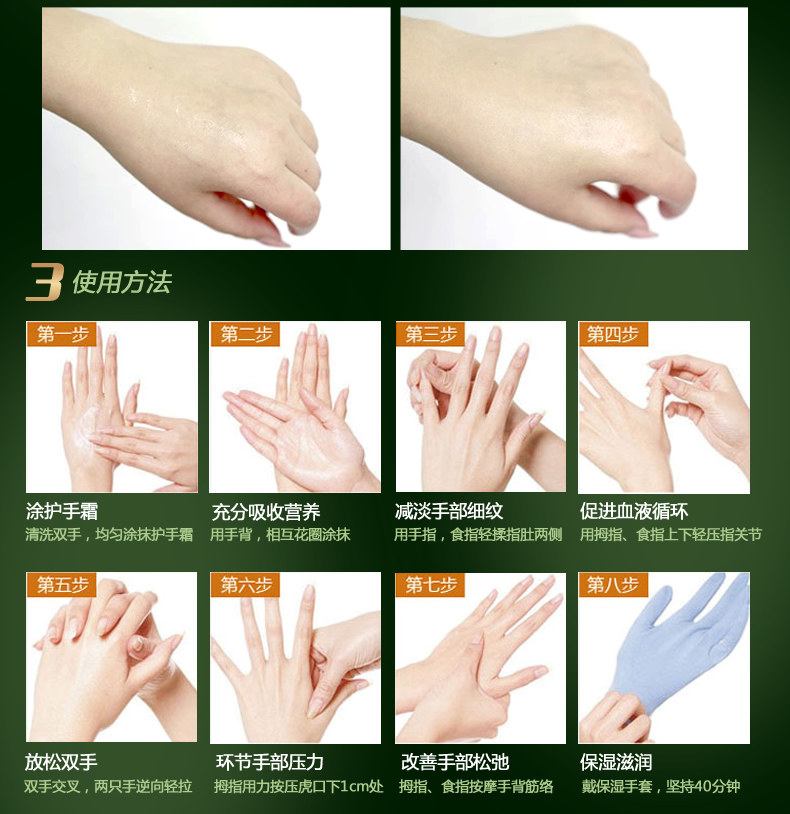 3 使用方法

第一步
涂护手霜
清洗双手，均匀涂抹护手霜

第二步
充分吸收营养
用手背，相互花圈涂抹

第三步
减淡手部细纹
用手指，食指轻揉指肚两侧

第四步
促进血液循环
用拇指、食指上下轻压指关节

第五步
放松双手
双手交叉，两只手逆向轻拉

第六步
环节手部压力
拇指用力按压虎口下1cm处

第七步
改善手部松弛
拇指、食指按摩手背筋络

第八步
保湿滋润
戴保湿手套，坚持40分钟