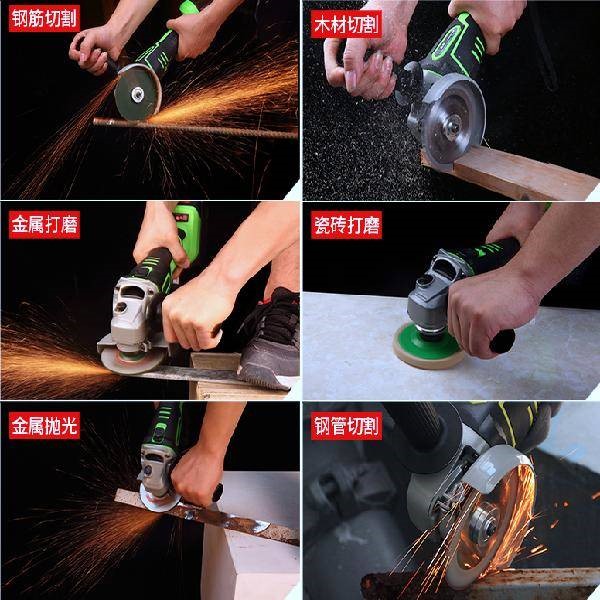 钢筋切割

木材切割

金属打磨

瓷砖打磨

金属抛光

钢管切割