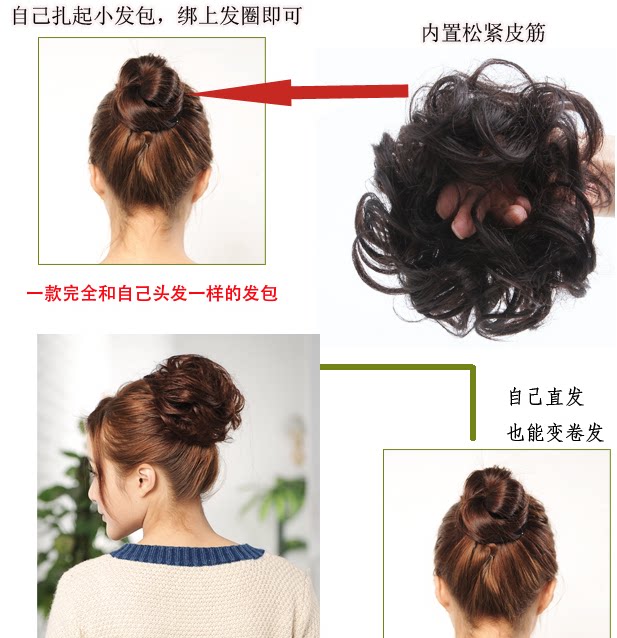 自己扎起小发包，绑上发圈即可

内置松紧皮筋

一款完全和自己头发一样的发包

自己直发
也能变卷发