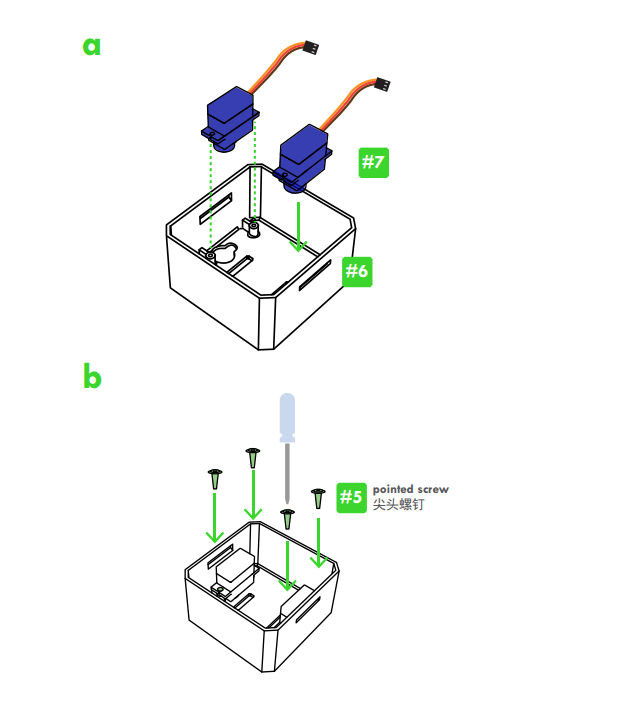 a

#7

#6

b

#5 pointed screw
尖头螺钉