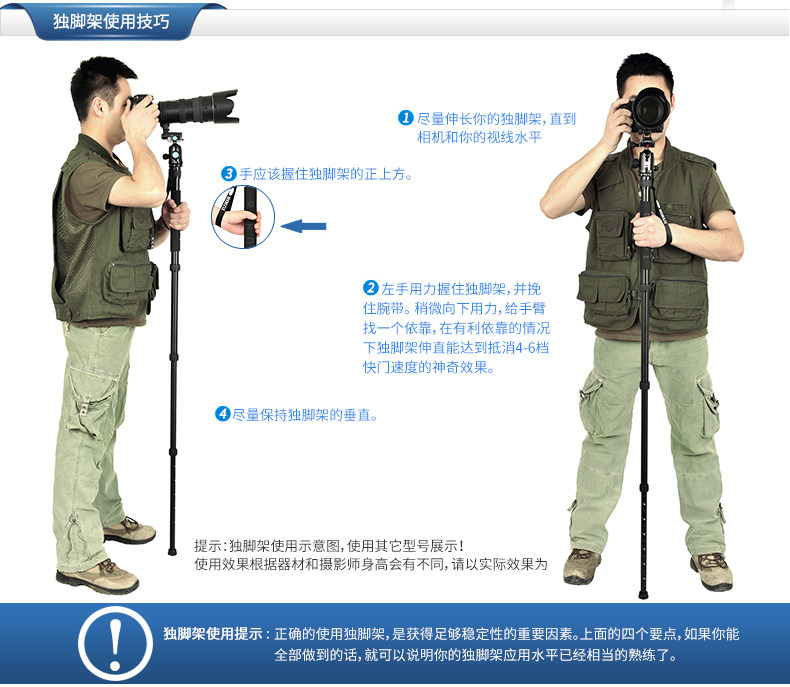 独脚架使用技巧

1 尽量伸长你的独脚架，直到相机和你的视线水平

3 手应该握住独脚架的正上方。

2 左手用力握住独脚架，并挽住腕带。稍微向下用力，给手臂找一个依靠，在有利依靠的情况下独脚架伸直能达到抵消4-6档快门速度的神奇效果。

4 尽量保持独脚架的垂直。

提示：独脚架使用示意图，使用其它型号展示！
使用效果根据器材和摄影师身高会有不同，请以实际效果为

独脚架使用提示：正确的使用独脚架，是获得足够稳定性的重要因素。上面的四个要点，如果你能全部做到的话，就可以说明你的独脚架应用水平已经相当的熟练了。