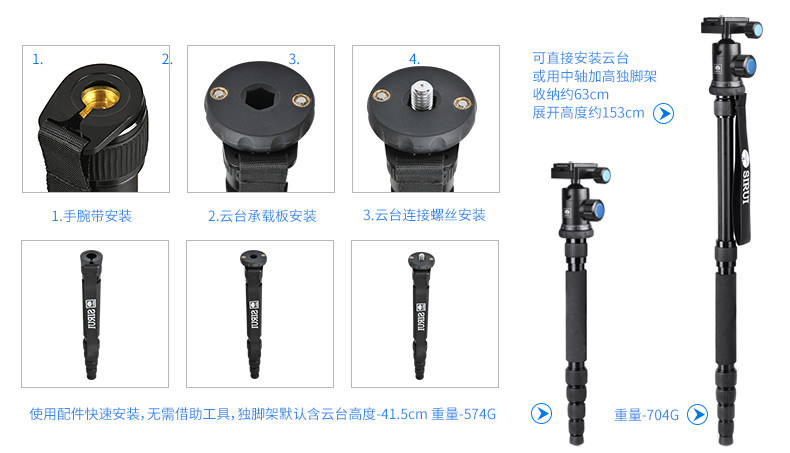 1.

2.

3.

4.

1.手腕带安装

2.云台承载板安装

3.云台连接螺丝安装

SIRUI

SIRUI

SIRUI

使用配件快速安装，无需借助工具，独脚架默认含云台高度-41.5cm 重量-574G

可直接安装云台
或用中轴加高独脚架
收纳约63cm
展开高度约153cm

SIRUI

重量-704G