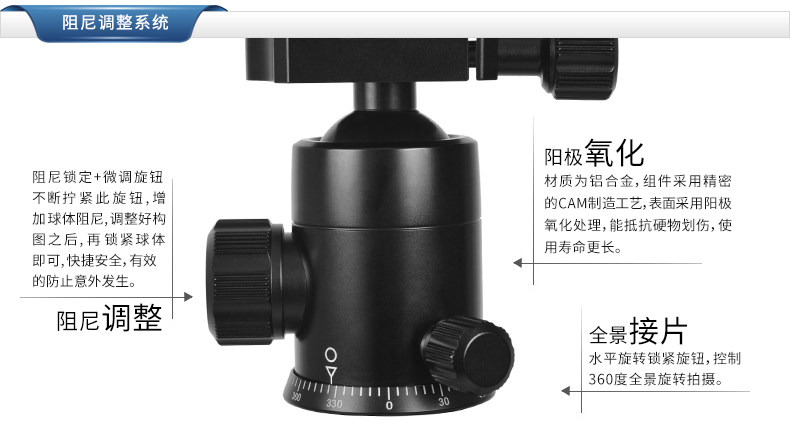 阻尼调整系统

阻尼锁定+微调旋钮不断拧紧此旋钮，增加球体阻尼，调整好构图之后，再锁紧球体即可，快捷安全，有效的防止意外发生。

阻尼调整

阳极氧化
材质为铝合金，组件采用精密的CAM制造工艺，表面采用阳极氧化处理，能抵抗硬物划伤，使用寿命更长。

全景接片
水平旋转锁紧旋钮，控制360度全景旋转拍摄。

300 330 0 30