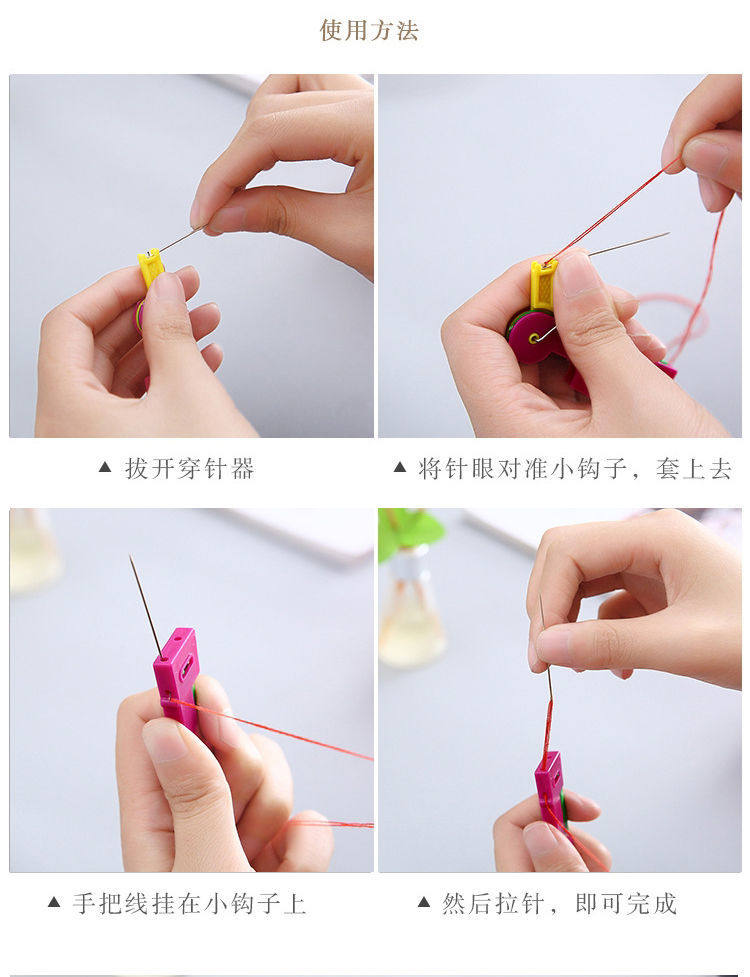 使用方法

▲ 拔开穿针器

▲ 将针眼对准小钩子，套上去

▲ 手把线挂在小钩子上

▲ 然后拉针，即可完成