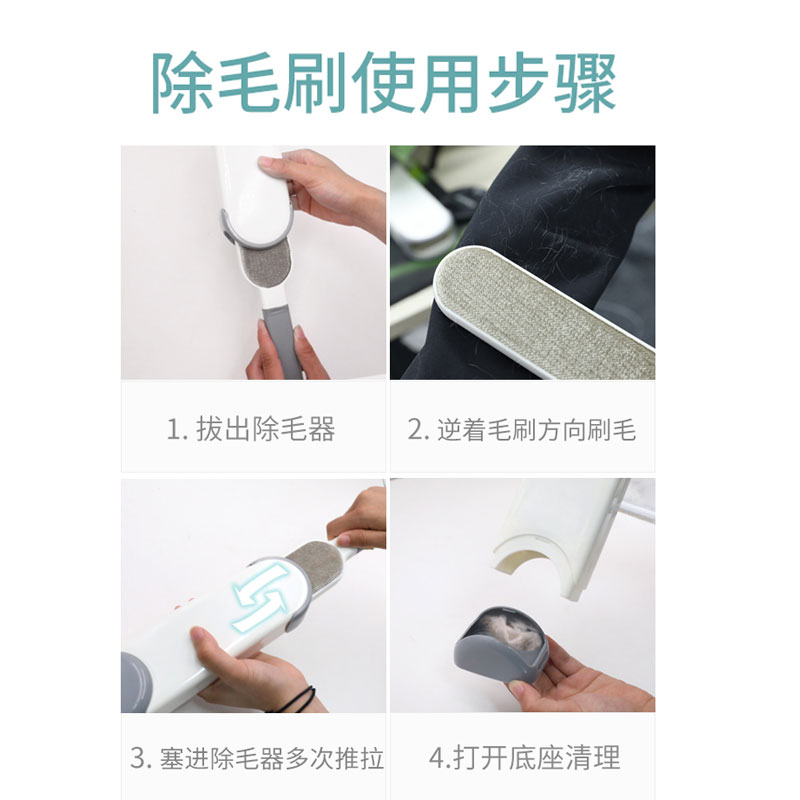 除毛刷使用步骤

1. 拔出除毛器

2. 逆着毛刷方向刷毛

3. 塞进除毛器多次推拉

4.打开底座清理