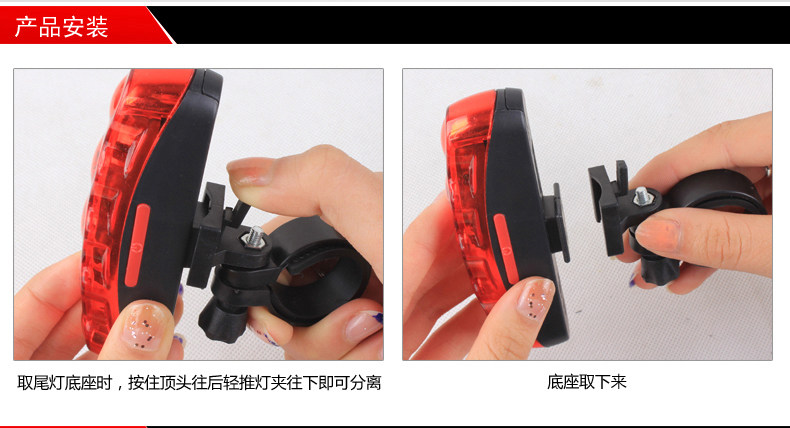 产品安装

取尾灯底座时，按住顶头往后轻推灯夹往下即可分离

底座取下来