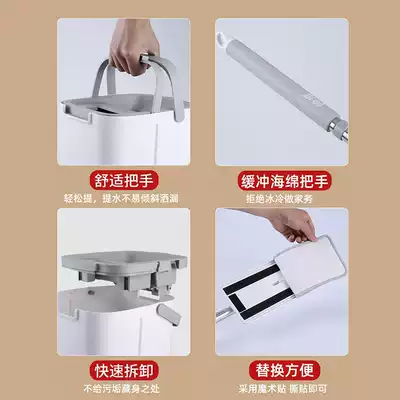 舒适把手
轻松提，提水不易倾斜洒漏

缓冲海绵把手
拒绝冰冷做家务

快速拆卸
不给污垢藏身之处

替换方便
采用魔术贴 撕贴即可