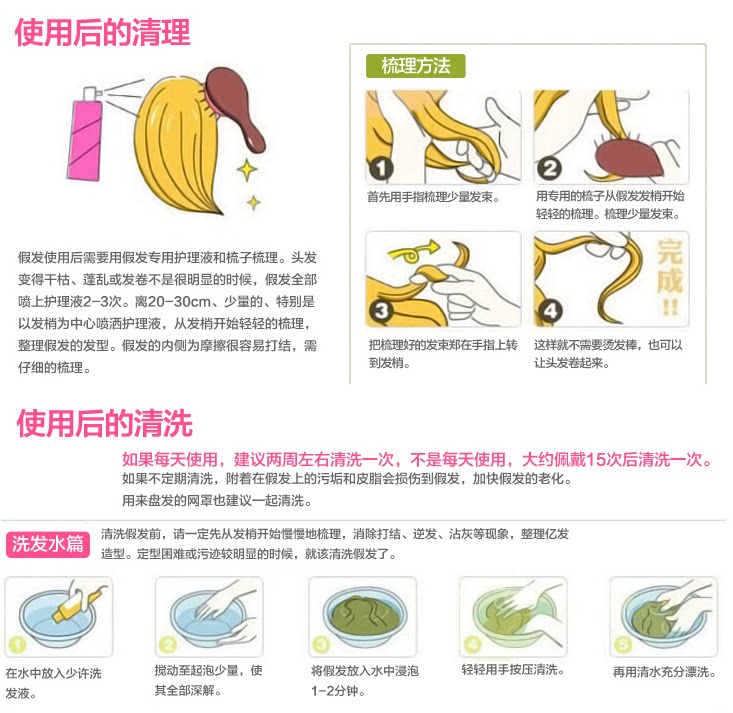 使用后的清理

假发使用后需要用假发专用护理液和梳子梳理。头发变得干枯、蓬乱或发卷不是很明显的时候，假发全部喷上护理液2-3次。离20-30cm、少量的、特别是以发梢为中心喷洒护理液，从发梢开始轻轻的梳理，整理假发的发型。假发的内侧为摩擦很容易打结，需仔细的梳理。

梳理方法

1
首先用手指梳理少量发束。

2
用专用的梳子从假发发梢开始轻轻的梳理。梳理少量发束。

3
把梳理好的发束郑在手指上转到发梢。

4
完成!!
这样就不需要烫发棒，也可以让头发卷起来。

使用后的清洗

如果每天使用，建议两周左右清洗一次，不是每天使用，大约佩戴15次后清洗一次。
如果不定期清洗，附着在假发上的污垢和皮脂会损伤到假发，加快假发的老化。
用来盘发的网罩也建议一起清洗。

洗发水篇
清洗假发前，请一定先从发梢开始慢慢地梳理，消除打结、逆发、沾灰等现象，整理亿发造型。定型困难或污迹较明显的时候，就该清洗假发了。

1
在水中放入少许洗发液。

2
搅动至起泡少量，使其全部深解。

3
将假发放入水中浸泡1-2分钟。

4
轻轻用手按压清洗。

5
再用清水充分漂洗。