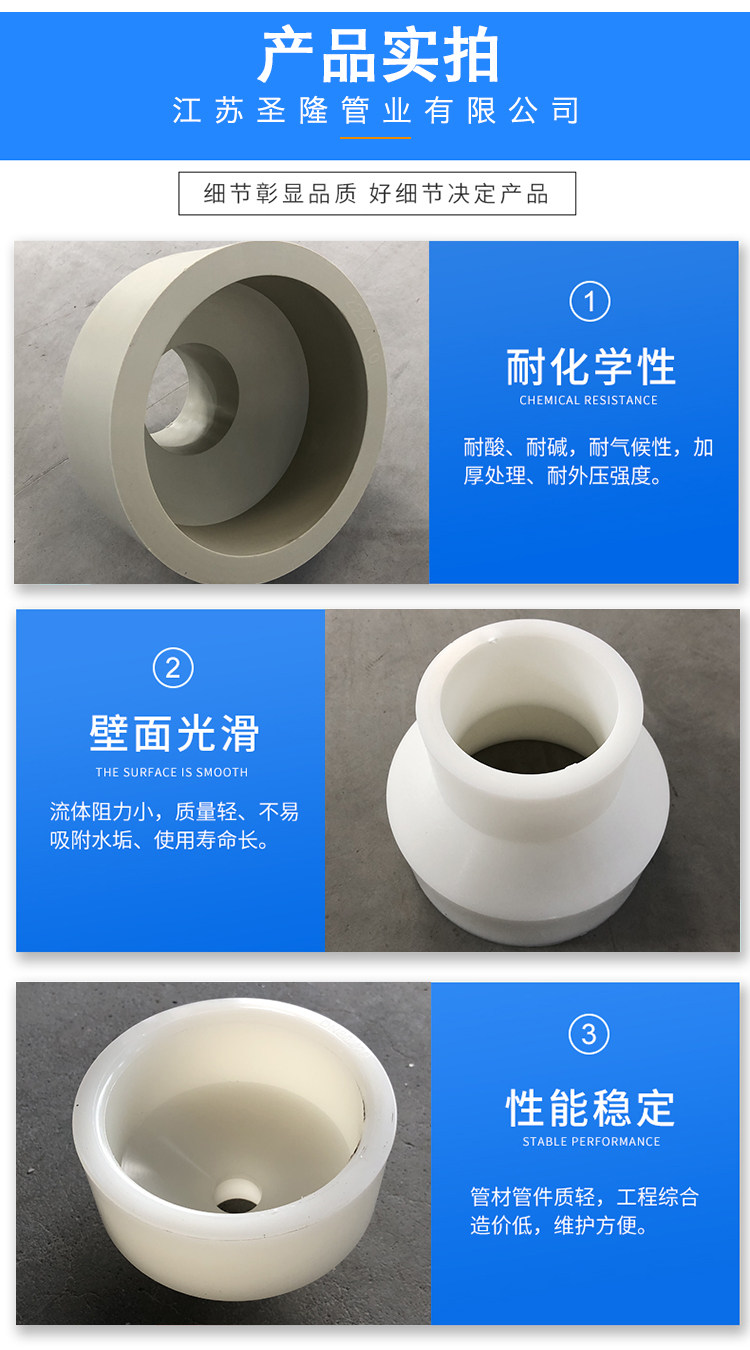 产品实拍
江苏圣隆管业有限公司

细节彰显品质 好细节决定产品

①
耐化学性
CHEMICAL RESISTANCE
耐酸、耐碱，耐气候性，加厚处理、耐外压强度。

②
壁面光滑
THE SURFACE IS SMOOTH
流体阻力小，质量轻、不易吸附水垢、使用寿命长。

③
性能稳定
STABLE PERFORMANCE
管材管件质轻，工程综合造价低，维护方便。