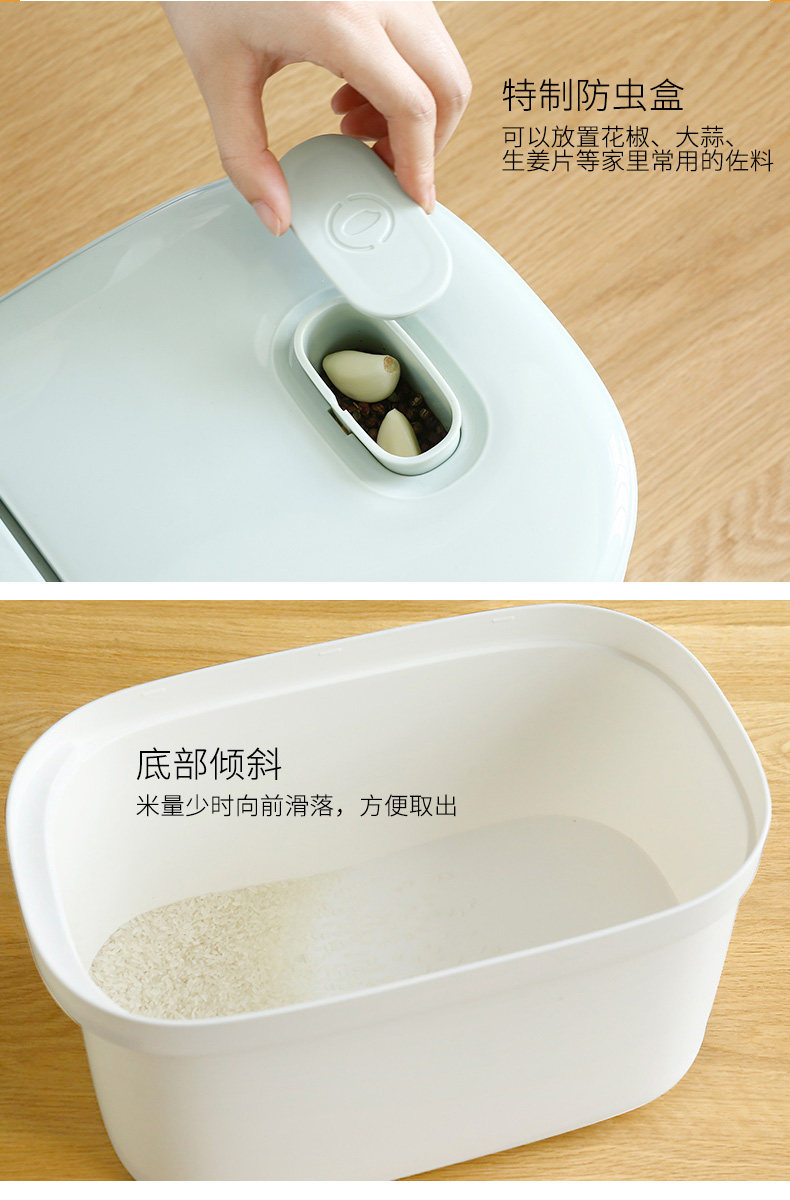 特制防虫盒

可以放置花椒、大蒜、生姜片等家里常用的佐料

底部倾斜

米量少时向前滑落，方便取出