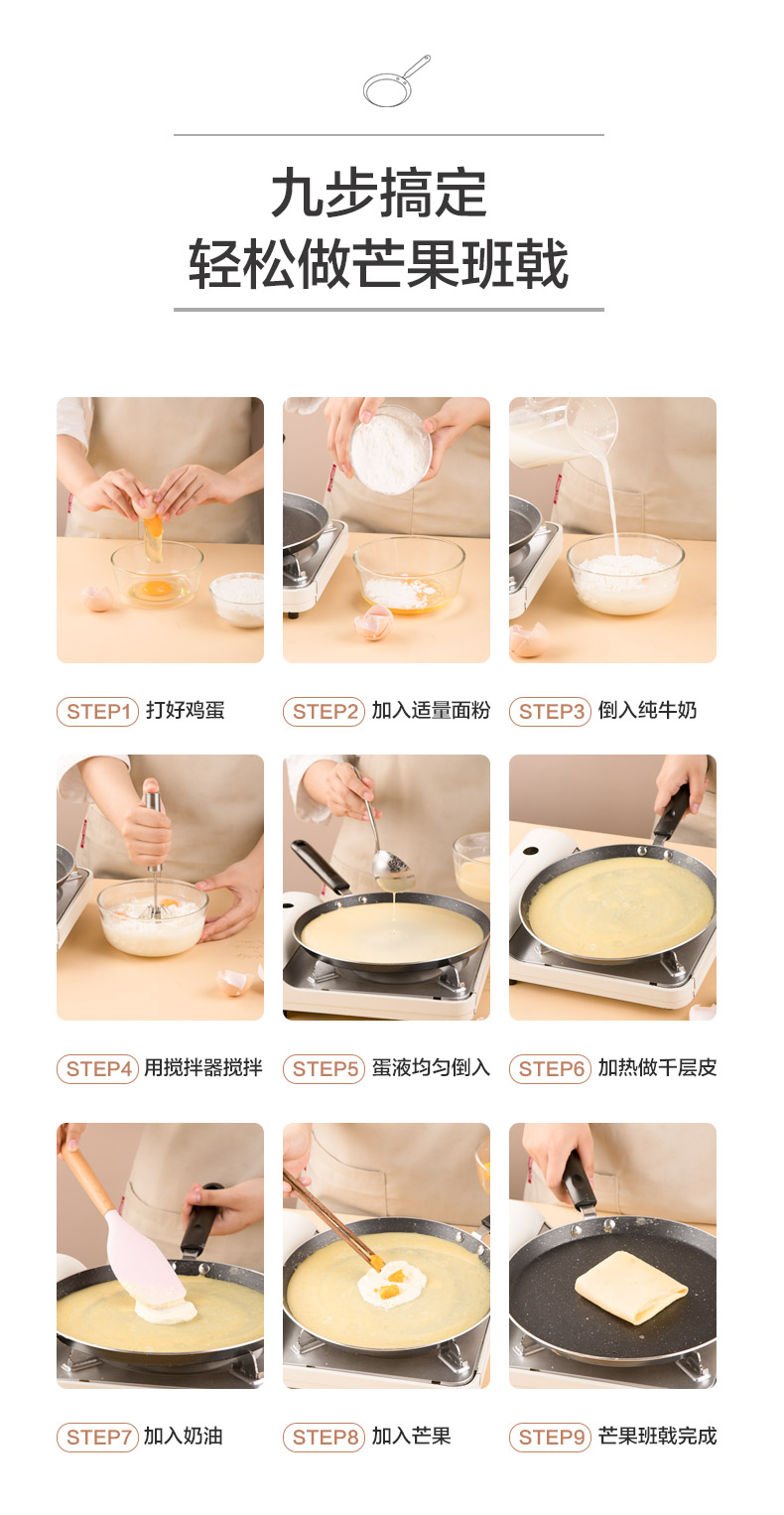 九步搞定
轻松做芒果班戟

STEP1 打好鸡蛋

STEP2 加入适量面粉

STEP3 倒入纯牛奶

STEP4 用搅拌器搅拌

STEP5 蛋液均匀倒入

STEP6 加热做千层皮

STEP7 加入奶油

STEP8 加入芒果

STEP9 芒果班戟完成