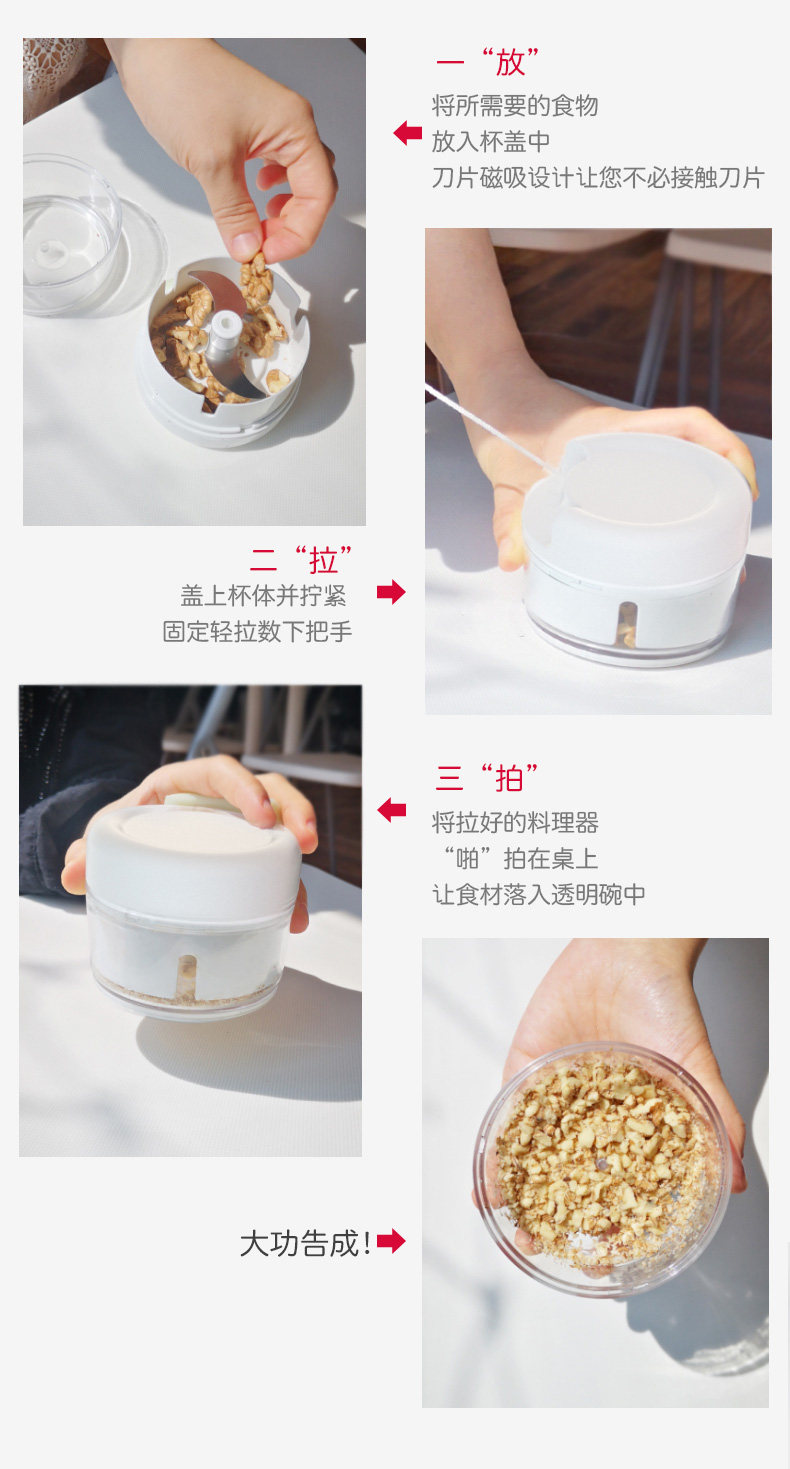 一“放”
将所需要的食物
放入杯盖中
刀片磁吸设计让您不必接触刀片

二“拉”
盖上杯体并拧紧
固定轻拉数下把手

三“拍”
将拉好的料理器
“啪”拍在桌上
让食材落入透明碗中

大功告成!