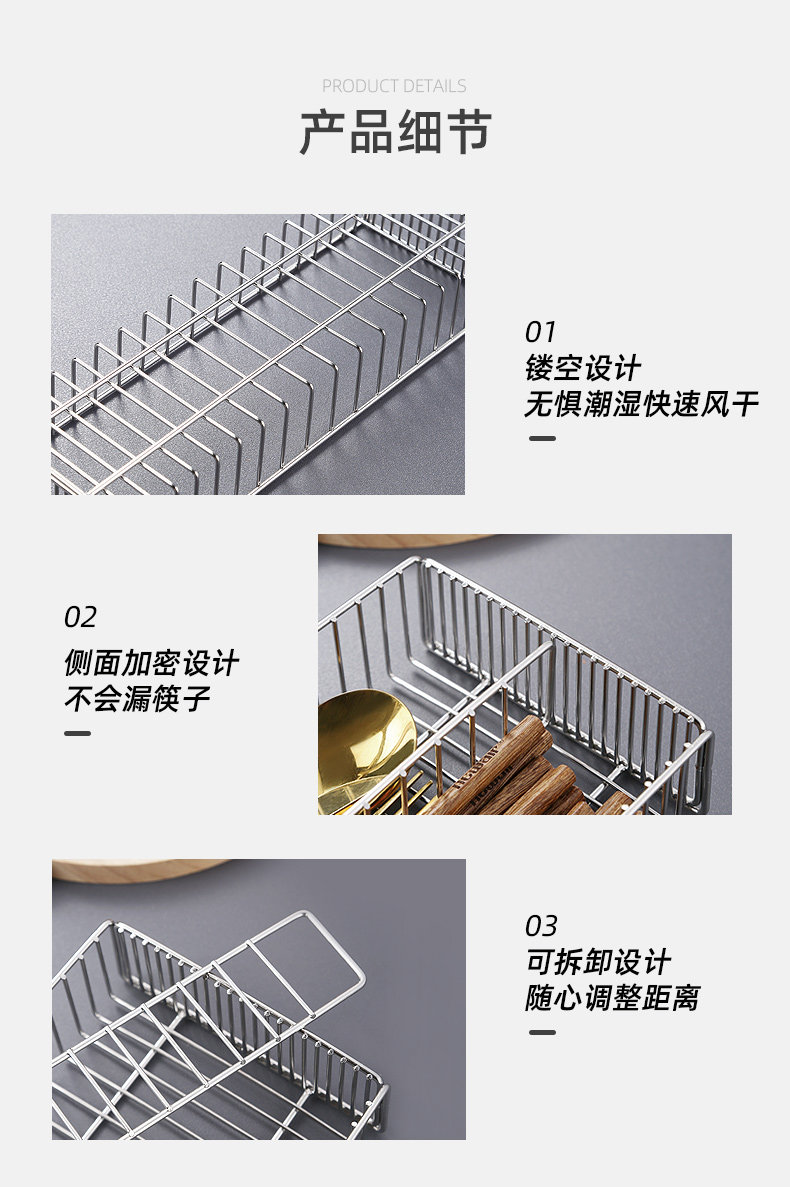 PRODUCT DETAILS
产品细节

01
镂空设计
无惧潮湿快速风干

02
侧面加密设计
不会漏筷子

03
可拆卸设计
随心调整距离