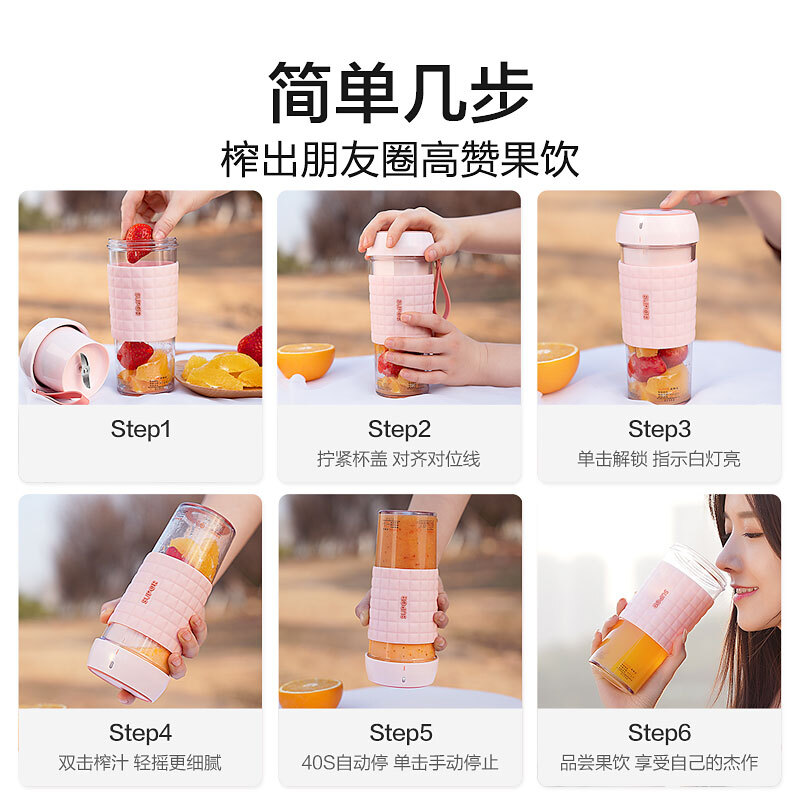 简单几步
榨出朋友圈高赞果饮

SUPOR

Step1

SUPOR

Step2
拧紧杯盖 对齐对位线

SUPOR

Step3
单击解锁 指示白灯亮

SUPOR

Step4
双击榨汁 轻摇更细腻

SUPOR

Step5
40S自动停 单击手动停止

SUPOR

Step6
品尝果饮 享受自己的杰作