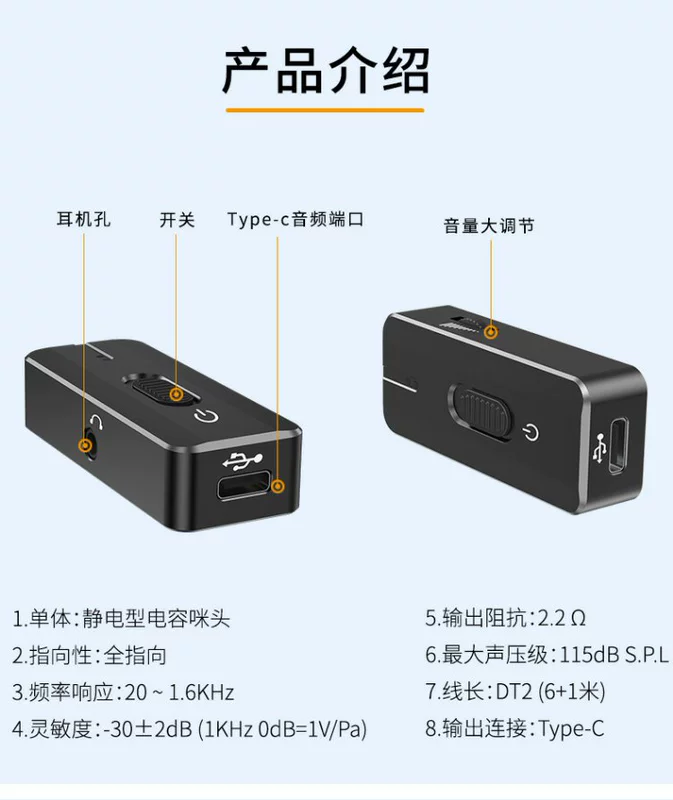 产品介绍

耳机孔

开关

Type-c音频端口

音量大调节

1.单体:静电型电容咪头

2.指向性:全指向

3.频率响应:20 ~ 1.6KHz

4.灵敏度:-30±2dB (1KHz 0dB=1V/Pa)

5.输出阻抗:2.2 Ω

6.最大声压级:115dB S.P.L

7.线长:DT2 (6+1米)

8.输出连接:Type-C