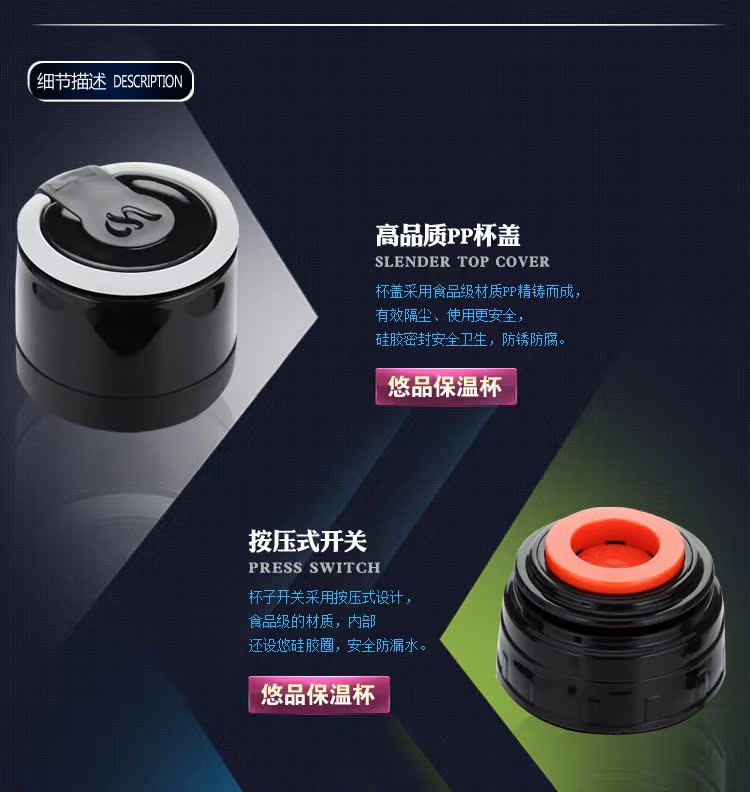 细节描述 DESCRIPTION

高品质PP杯盖
SLENDER TOP COVER
杯盖采用食品级材质PP精铸而成，
有效隔尘、使用更安全，
硅胶密封安全卫生，防锈防腐。

悠品保温杯

按压式开关
PRESS SWITCH
杯子开关采用按压式设计，
食品级的材质，内部
还设悠硅胶圈，安全防漏水。

悠品保温杯