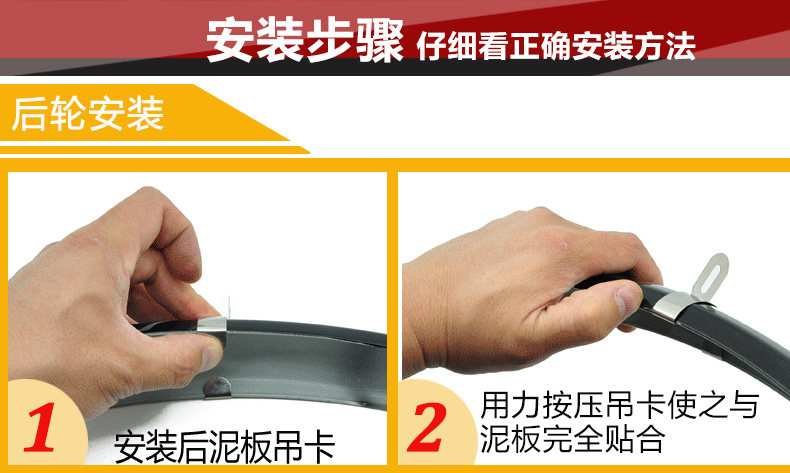 安装步骤 仔细看正确安装方法

后轮安装

1 安装后泥板吊卡

2 用力按压吊卡使之与泥板完全贴合