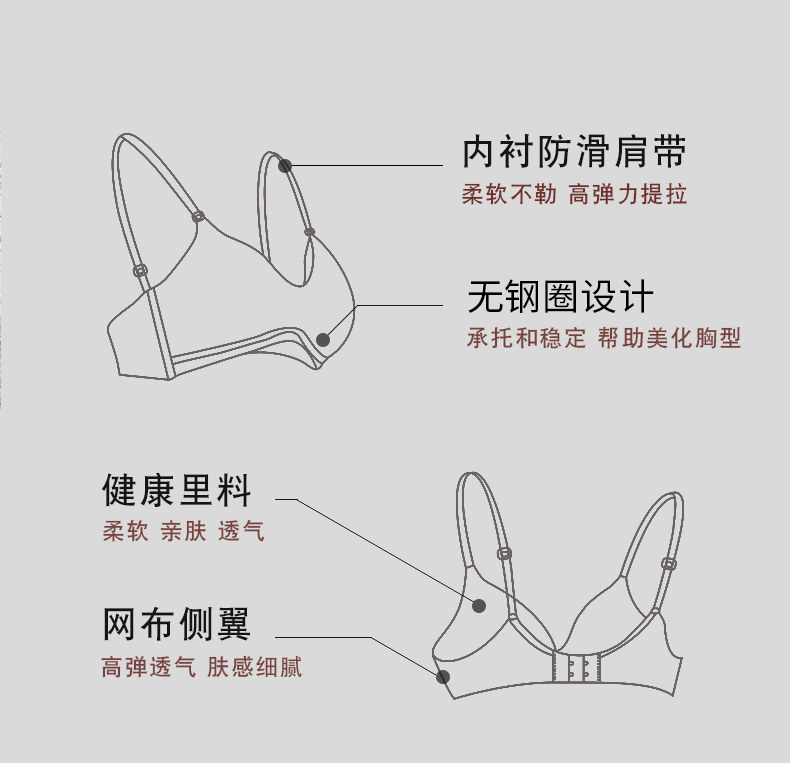 内衬防滑肩带
柔软不勒 高弹力提拉

无钢圈设计
承托和稳定 帮助美化胸型

健康里料
柔软 亲肤 透气

网布侧翼
高弹透气 肤感细腻