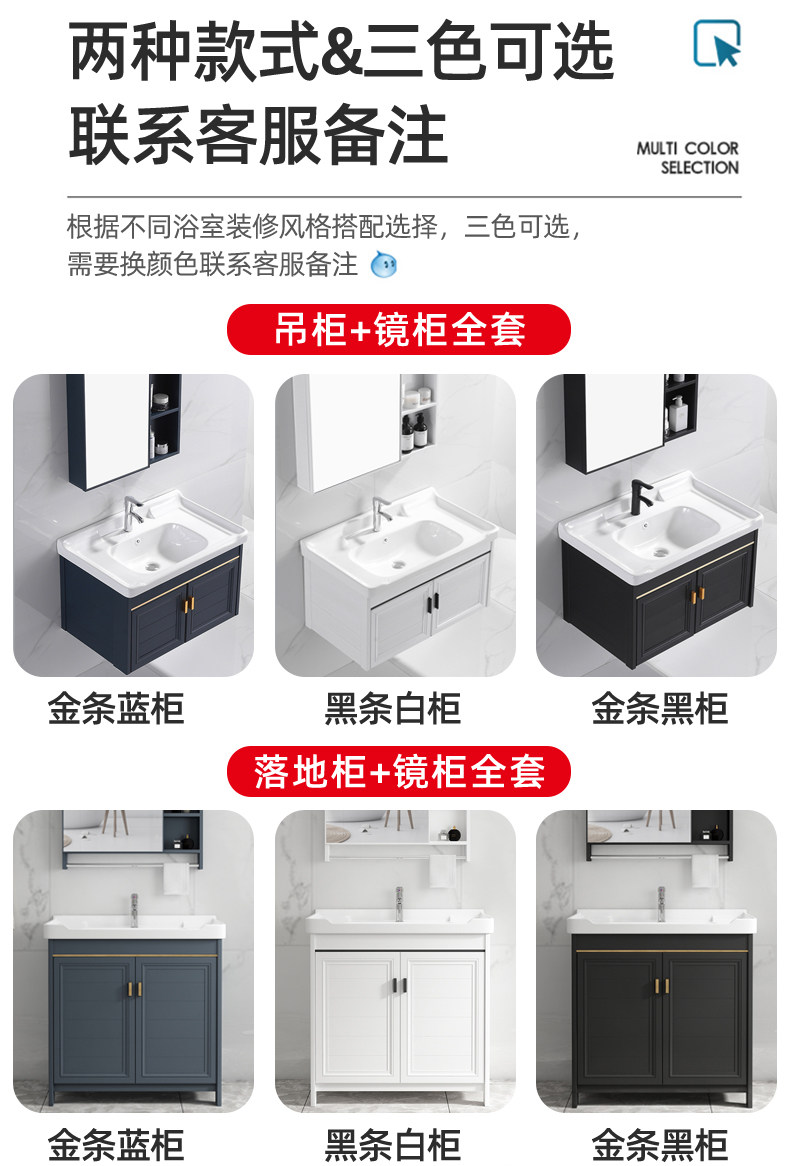 两种款式&三色可选
联系客服备注

MULTI COLOR
SELECTION

根据不同浴室装修风格搭配选择，三色可选，
需要换颜色联系客服备注

吊柜+镜柜全套

金条蓝柜

黑条白柜

金条黑柜

落地柜+镜柜全套

金条蓝柜

黑条白柜

金条黑柜