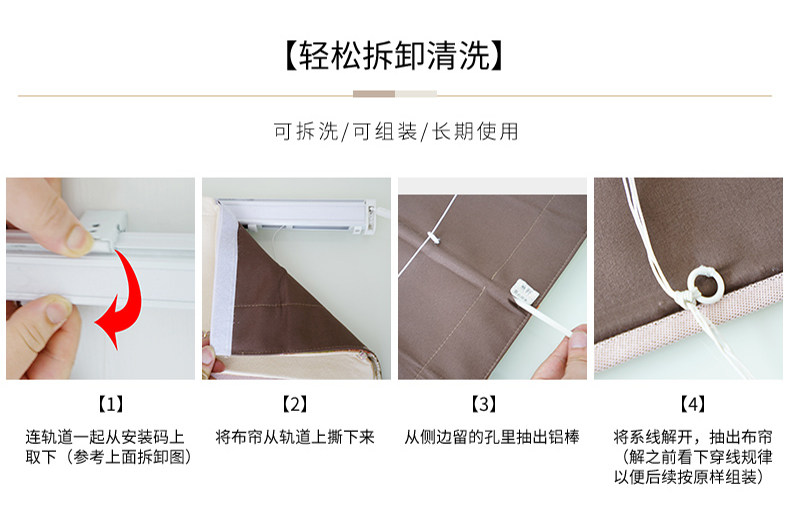 【轻松拆卸清洗】

可拆洗/可组装/长期使用

【1】
连轨道一起从安装码上取下（参考上面拆卸图）

【2】
将布帘从轨道上撕下来

【3】
从侧边留的孔里抽出铝棒

【4】
将系线解开，抽出布帘（解之前看下穿线规律以便后续按原样组装）