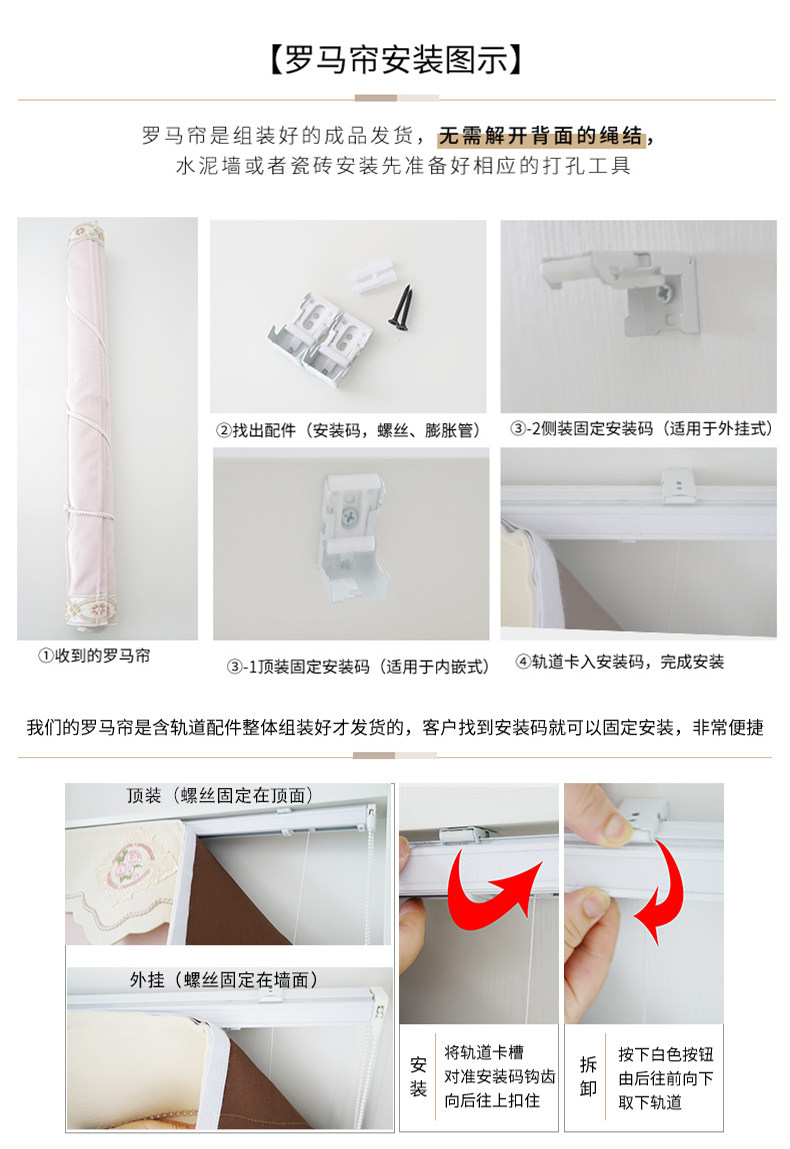 【罗马帘安装图示】

罗马帘是组装好的成品发货，无需解开背面的绳结，
水泥墙或者瓷砖安装先准备好相应的打孔工具

①收到的罗马帘

②找出配件（安装码，螺丝、膨胀管）

③-2侧装固定安装码（适用于外挂式）

③-1顶装固定安装码（适用于内嵌式）

④轨道卡入安装码，完成安装

我们的罗马帘是含轨道配件整体组装好才发货的，客户找到安装码就可以固定安装，非常便捷

顶装（螺丝固定在顶面）

外挂（螺丝固定在墙面）

安装

将轨道卡槽
对准安装码钩齿
向后往上扣住

拆卸

按下白色按钮
由后往前向下
取下轨道