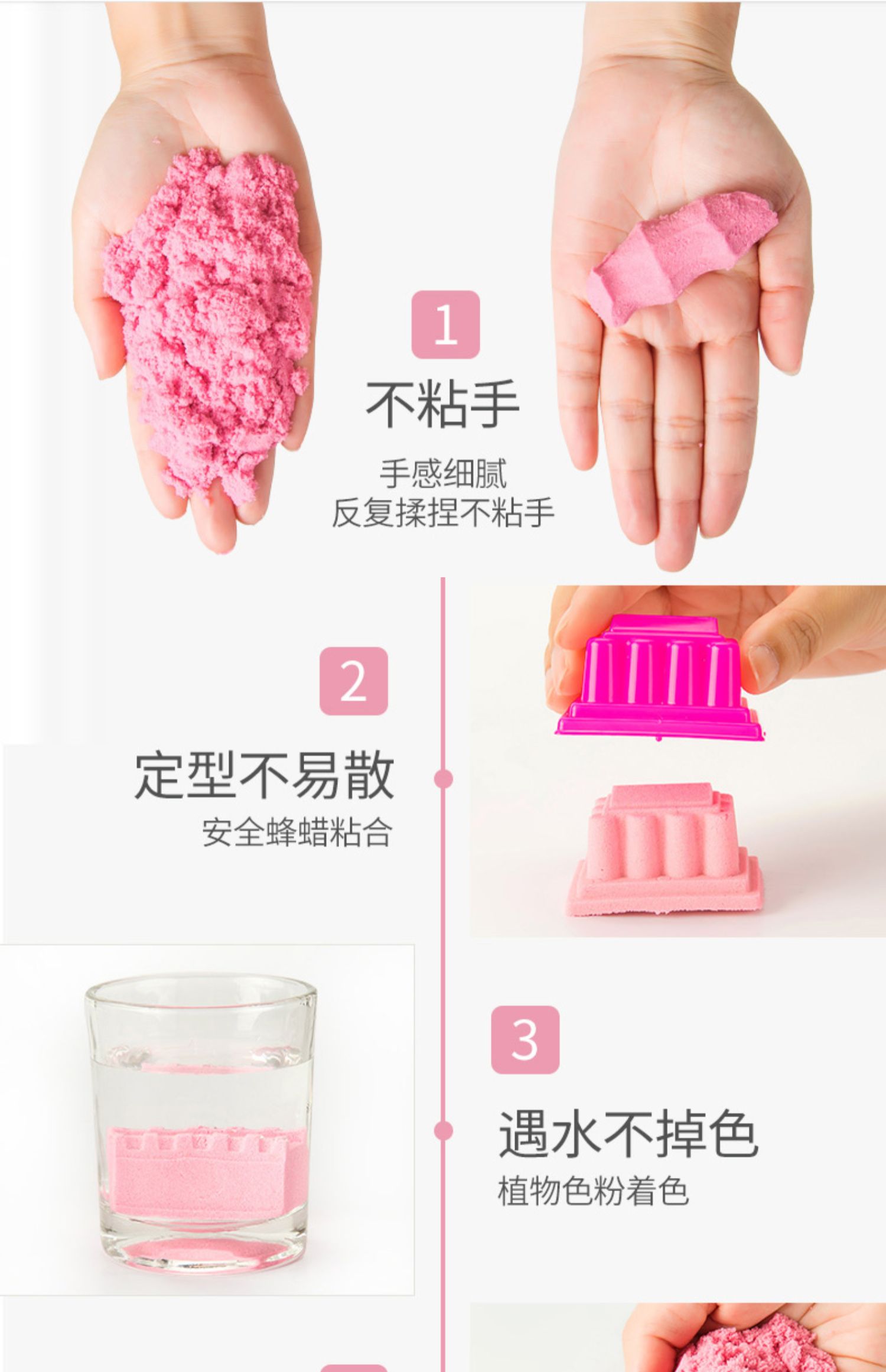 1

不粘手

手感细腻
反复揉捏不粘手

2

定型不易散

安全蜂蜡粘合

3

遇水不掉色

植物色粉着色