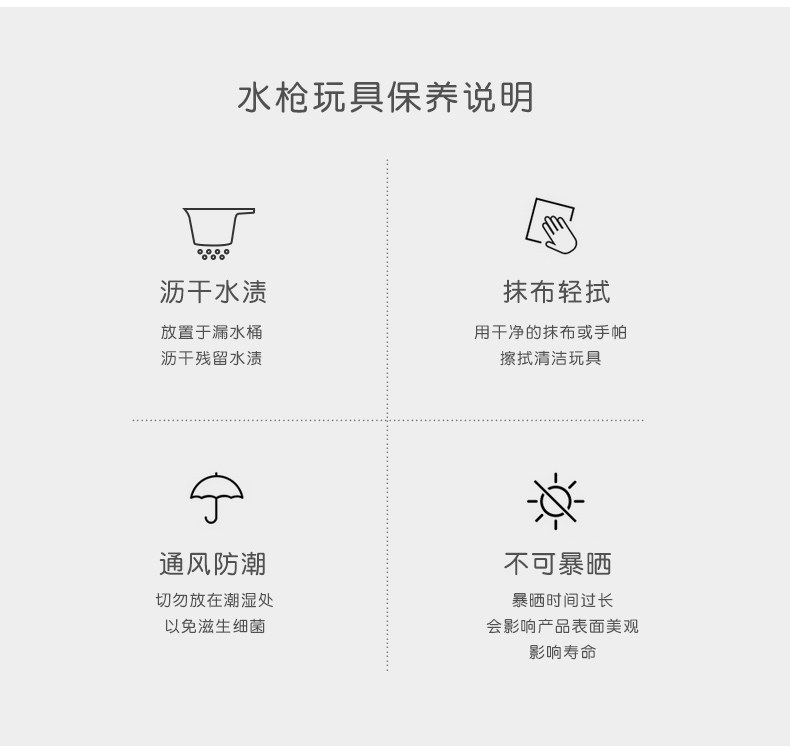 水枪玩具保养说明

沥干水渍

放置于漏水桶
沥干残留水渍

抹布轻拭

用干净的抹布或手帕
擦拭清洁玩具

通风防潮

切勿放在潮湿处
以免滋生细菌

不可暴晒

暴晒时间过长
会影响产品表面美观
影响寿命