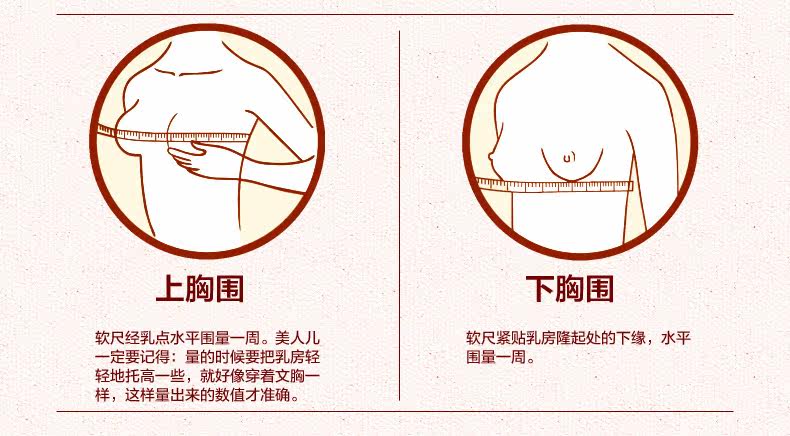 上胸围

软尺经乳点水平围量一周。美人儿一定要记得：量的时候要把乳房轻轻地托高一些，就好像穿着文胸一样，这样量出来的数值才准确。

下胸围

软尺紧贴乳房隆起处的下缘，水平围量一周。