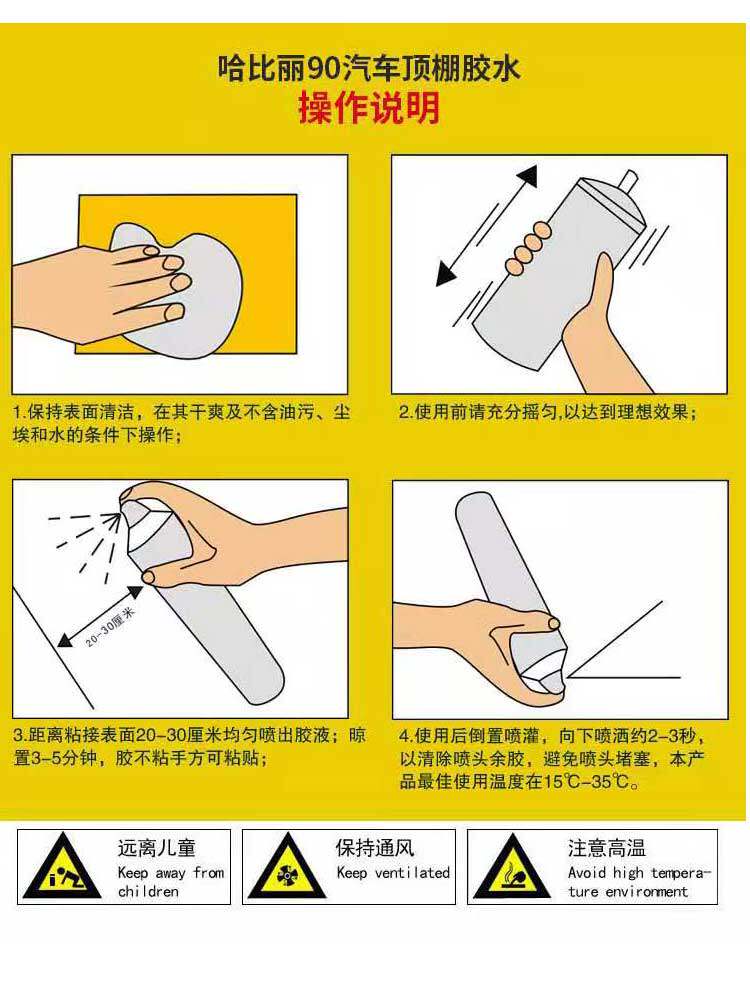 哈比丽90汽车顶棚胶水
操作说明

1.保持表面清洁，在其干爽及不含油污、尘埃和水的条件下操作；

2.使用前请充分摇匀,以达到理想效果；

20-30厘米

3.距离粘接表面20-30厘米均匀喷出胶液；晾置3-5分钟，胶不粘手方可粘贴；

4.使用后倒置喷灌，向下喷洒约2-3秒，以清除喷头余胶，避免喷头堵塞，本产品最佳使用温度在15℃-35℃。

远离儿童
Keep away from children

保持通风
Keep ventilated

注意高温
Avoid high temperature environment