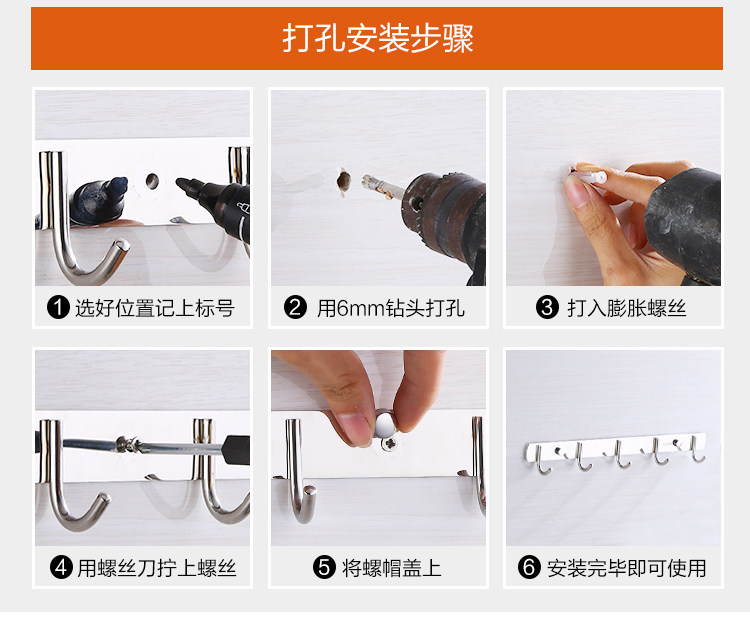 打孔安装步骤

❶ 选好位置记上标号

❷ 用6mm钻头打孔

❸ 打入膨胀螺丝

❹ 用螺丝刀拧上螺丝

❺ 将螺帽盖上

❻ 安装完毕即可使用