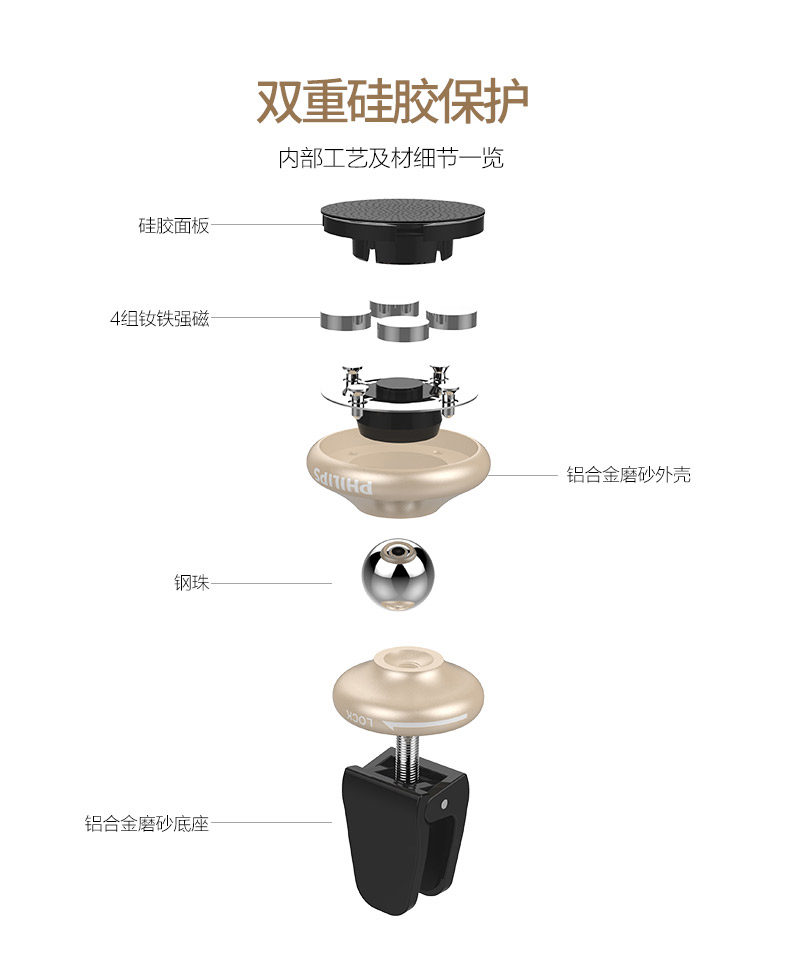 双重硅胶保护

内部工艺及材细节一览

硅胶面板

4组钕铁强磁

PHILIPS

铝合金磨砂外壳

钢珠

LOCK

铝合金磨砂底座