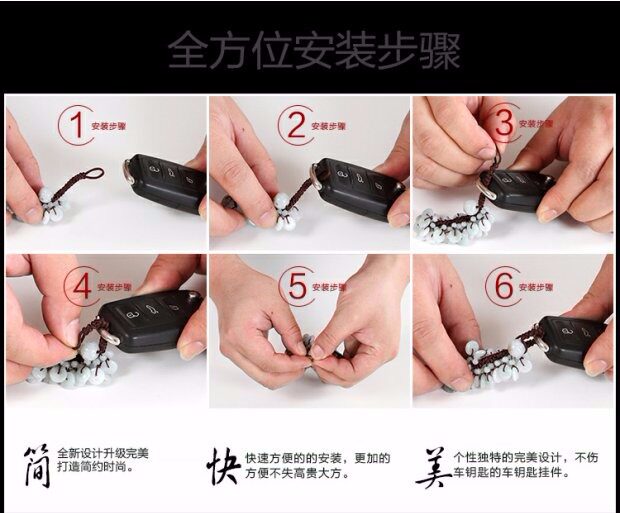 全方位安装步骤

1 安装步骤

2 安装步骤

3 安装步骤

4 安装步骤

5 安装步骤

6 安装步骤

简 全新设计升级完美打造简约时尚。

快 快速方便的的安装，更加的方便不失高贵大方。

美 个性独特的完美设计，不伤车钥匙的车钥匙挂件。